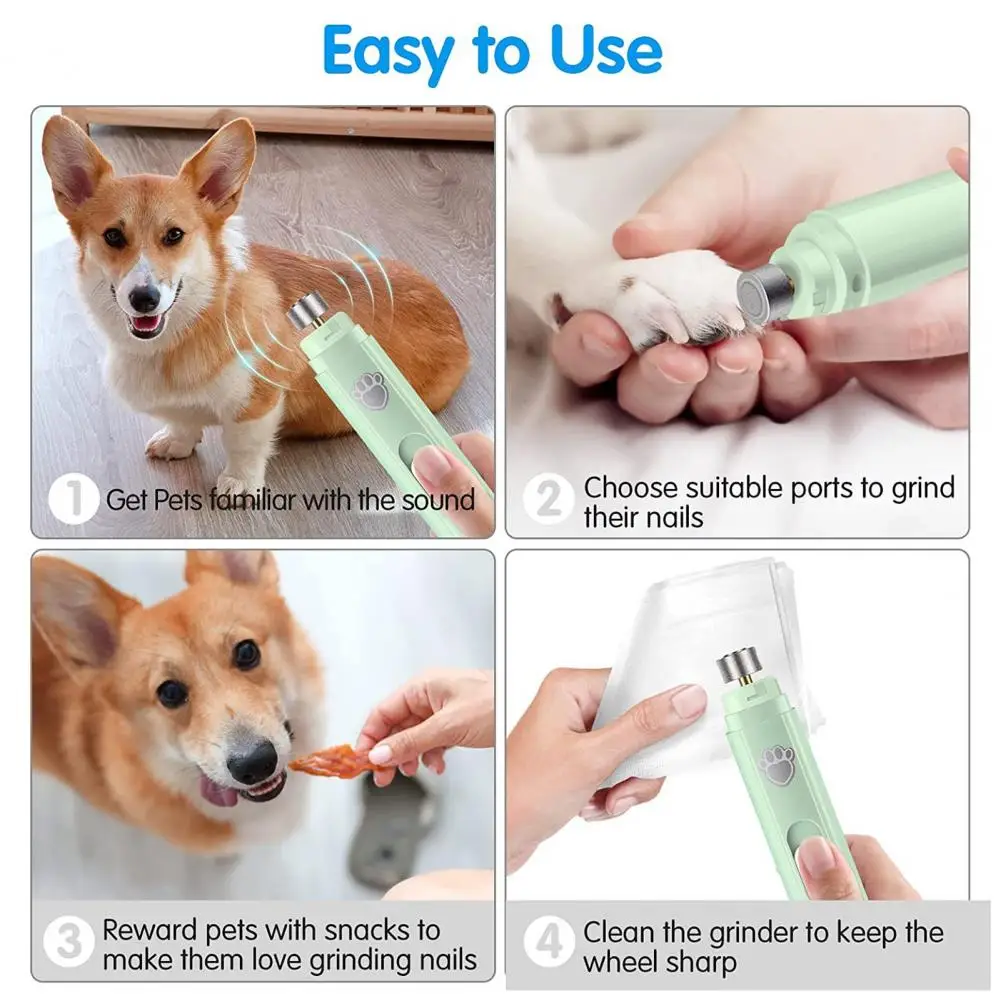 Easy to Use

1 Get Pets familiar with the sound

2 Choose suitable ports to grind their nails

3 Reward pets with snacks to make them love grinding nails

4 Clean the grinder to keep the wheel sharp