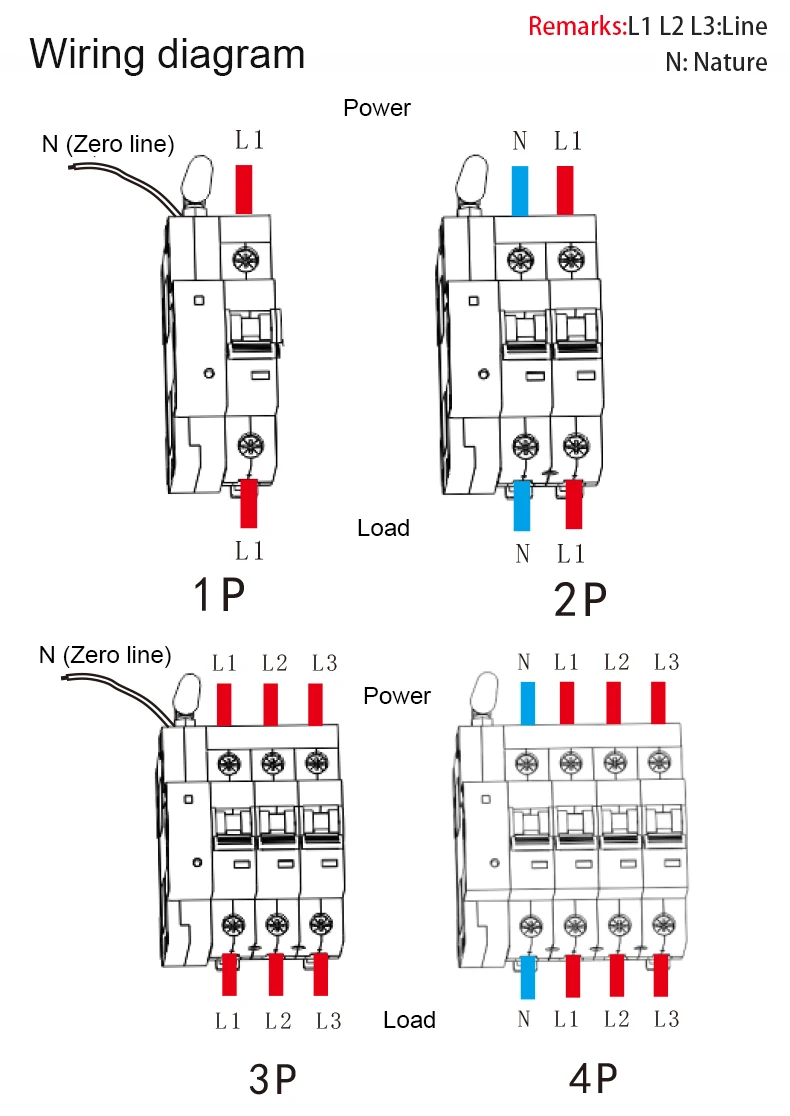 Wiring diagram

Remarks:L1 L2 L3:Line
N: Nature

Power

N (Zero line)

L1

N L1

Load

L1

N L1

1P

2P

N (Zero line)

L1 L2 L3

Power

N L1 L2 L3

L1 L2 L3

Load

N L1 L2 L3

3P

4P