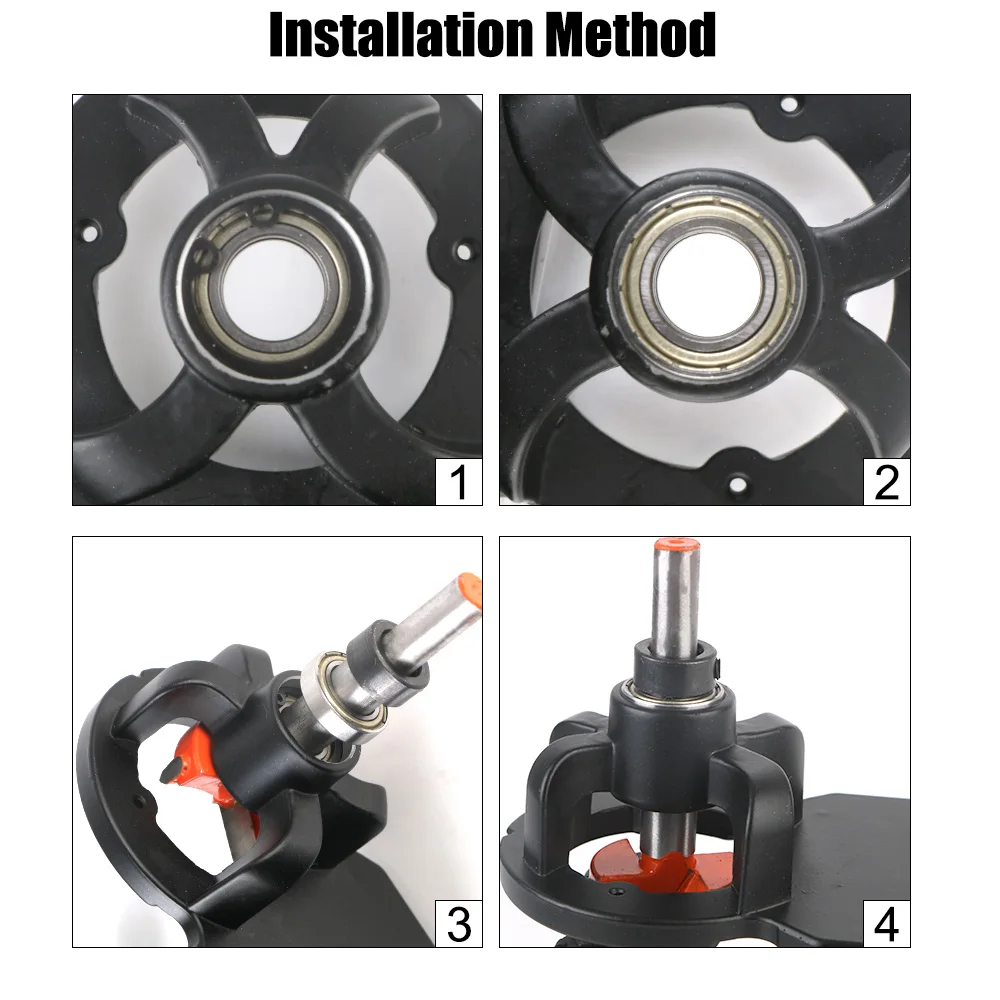 Installation Method

1

2

3

4