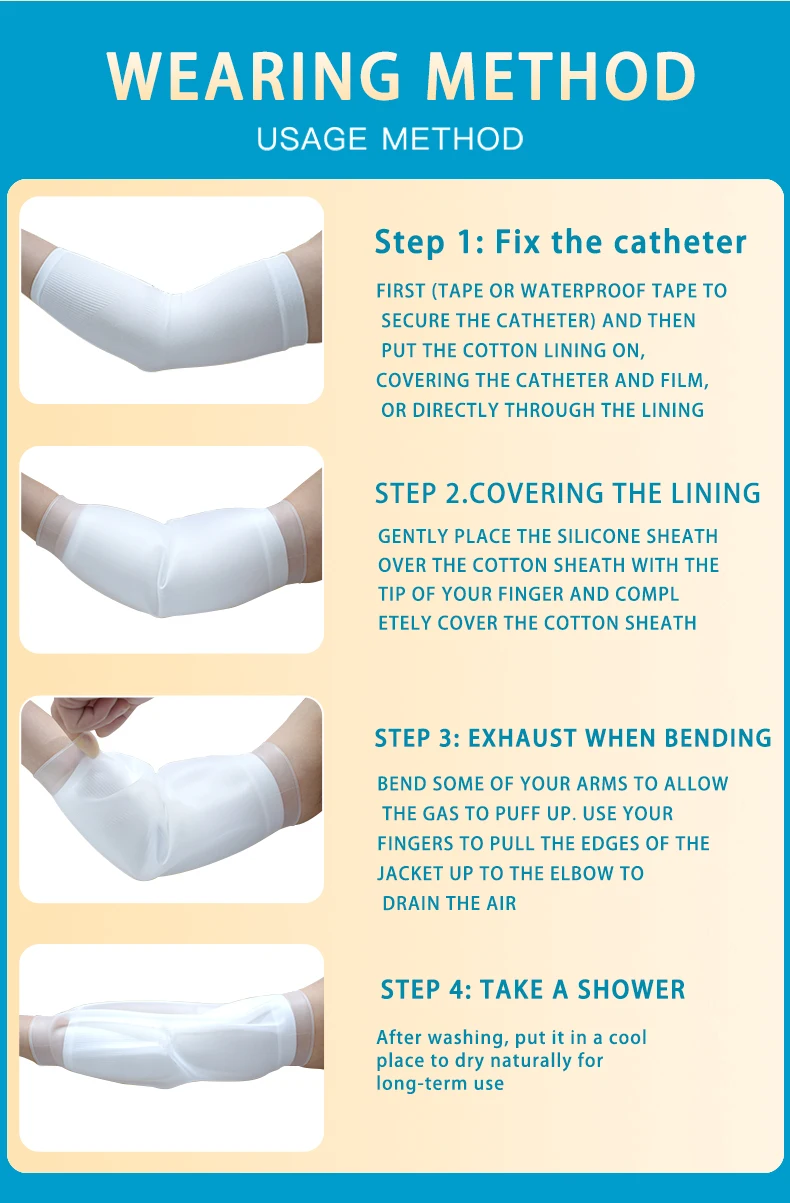 WEARING METHOD
USAGE METHOD

Step 1: Fix the catheter

FIRST (TAPE OR WATERPROOF TAPE TO SECURE THE CATHETER) AND THEN PUT THE COTTON LINING ON, COVERING THE CATHETER AND FILM, OR DIRECTLY THROUGH THE LINING

STEP 2.COVERING THE LINING

GENTLY PLACE THE SILICONE SHEATH OVER THE COTTON SHEATH WITH THE TIP OF YOUR FINGER AND COMPL ETELY COVER THE COTTON SHEATH

STEP 3: EXHAUST WHEN BENDING

BEND SOME OF YOUR ARMS TO ALLOW THE GAS TO PUFF UP. USE YOUR FINGERS TO PULL THE EDGES OF THE JACKET UP TO THE ELBOW TO DRAIN THE AIR

STEP 4: TAKE A SHOWER

After washing, put it in a cool place to dry naturally for long-term use