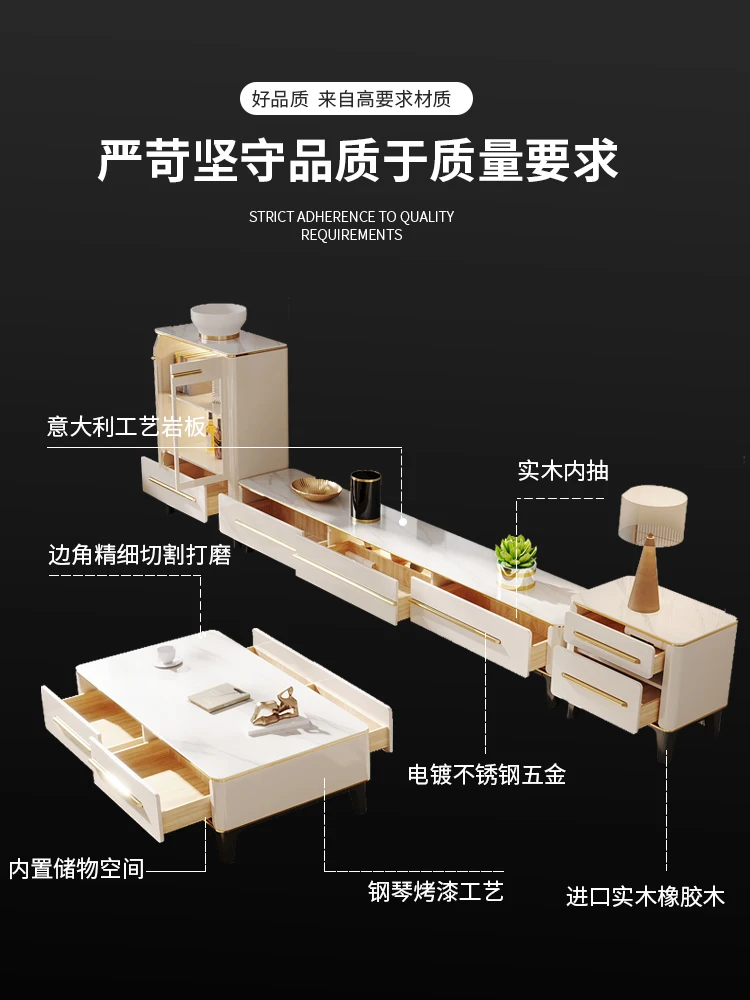 好品质 来自高要求材质

严苛坚守品质于质量要求

STRICT ADHERENCE TO QUALITY REQUIREMENTS

意大利工艺岩板

实木内抽

边角精细切割打磨

电镀不锈钢五金

内置储物空间

钢琴烤漆工艺

进口实木橡胶木