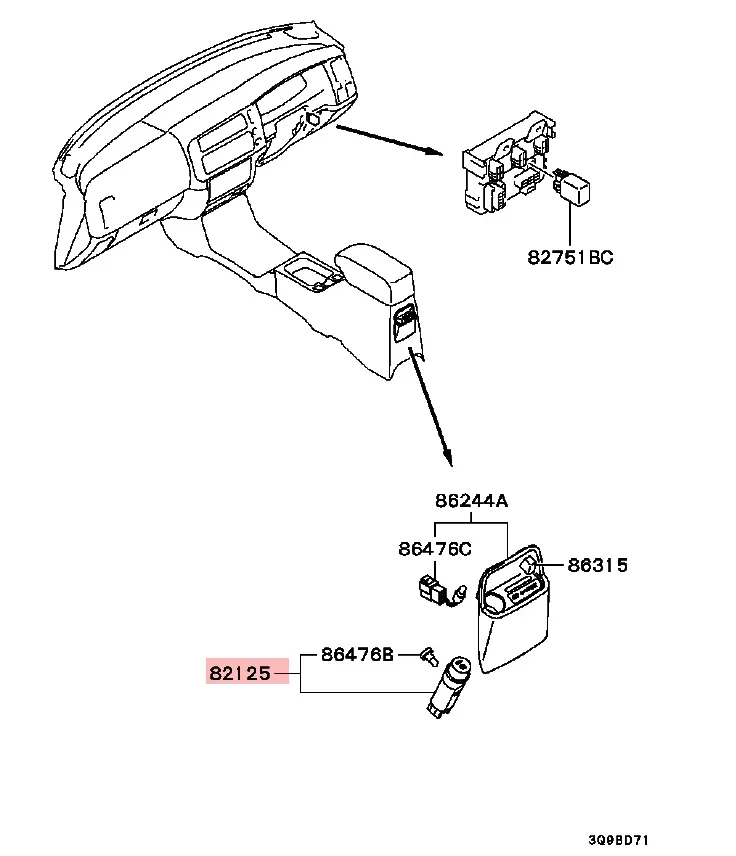 82751BC

86244A

86476C

86315

82125

86476B

3Q9BD71