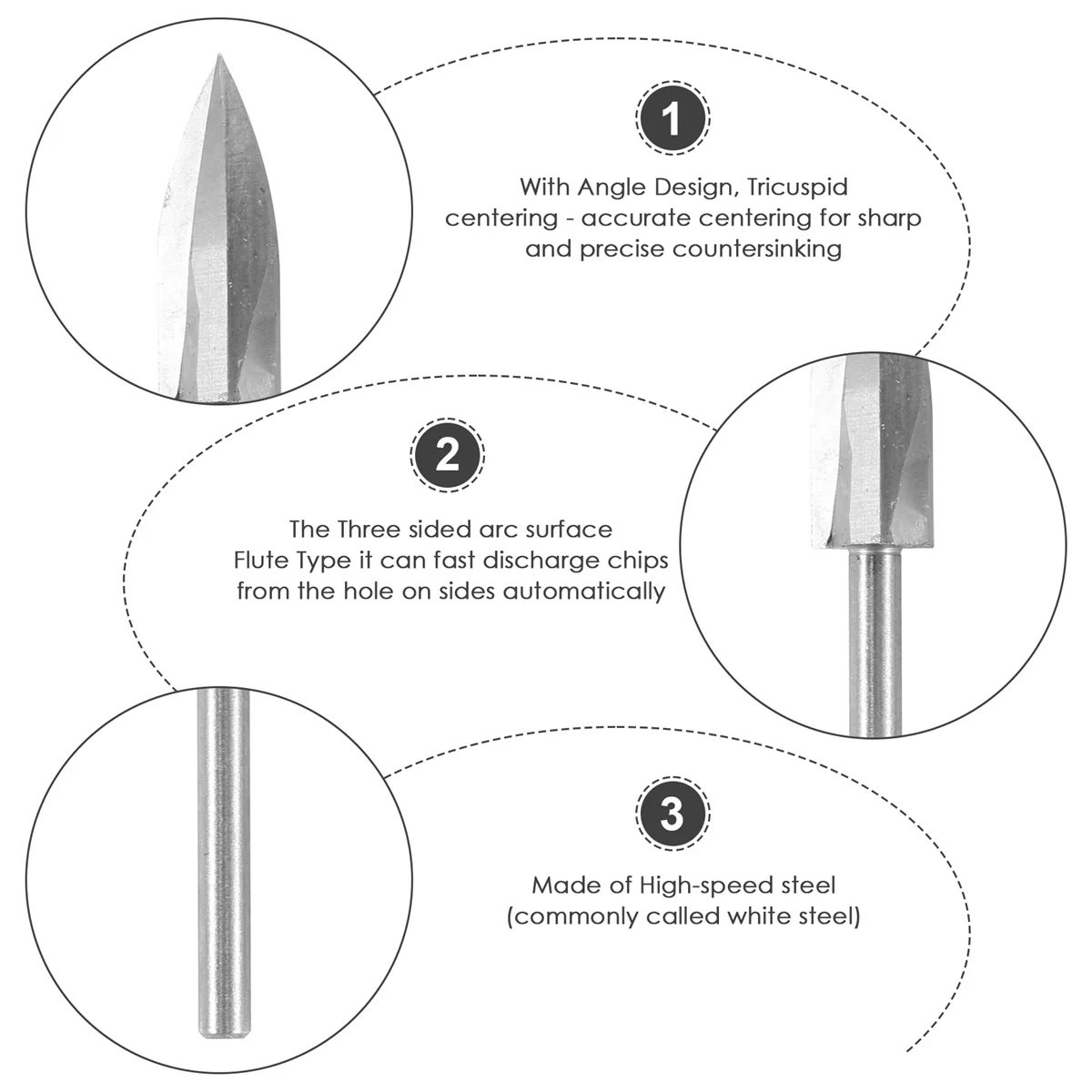 1

With Angle Design, Tricuspid centering - accurate centering for sharp and precise countersinking

2

The Three sided arc surface Flute Type it can fast discharge chips from the hole on sides automatically

3

Made of High-speed steel (commonly called white steel)