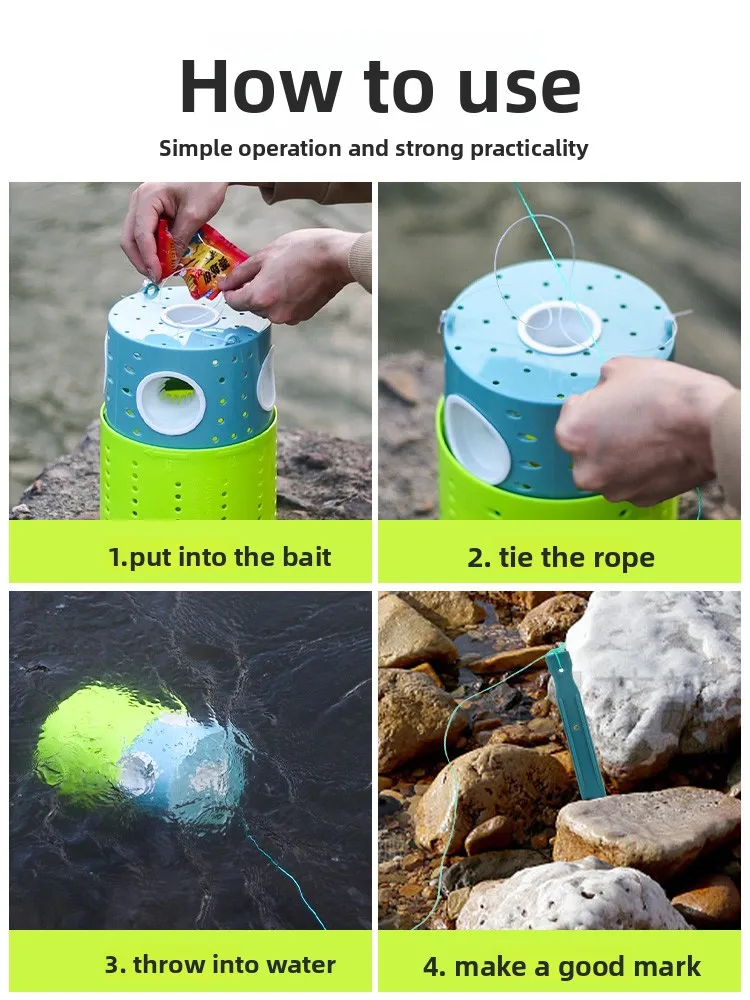 How to use

Simple operation and strong practicality

1.put into the bait

2. tie the rope

3. throw into water

4. make a good mark