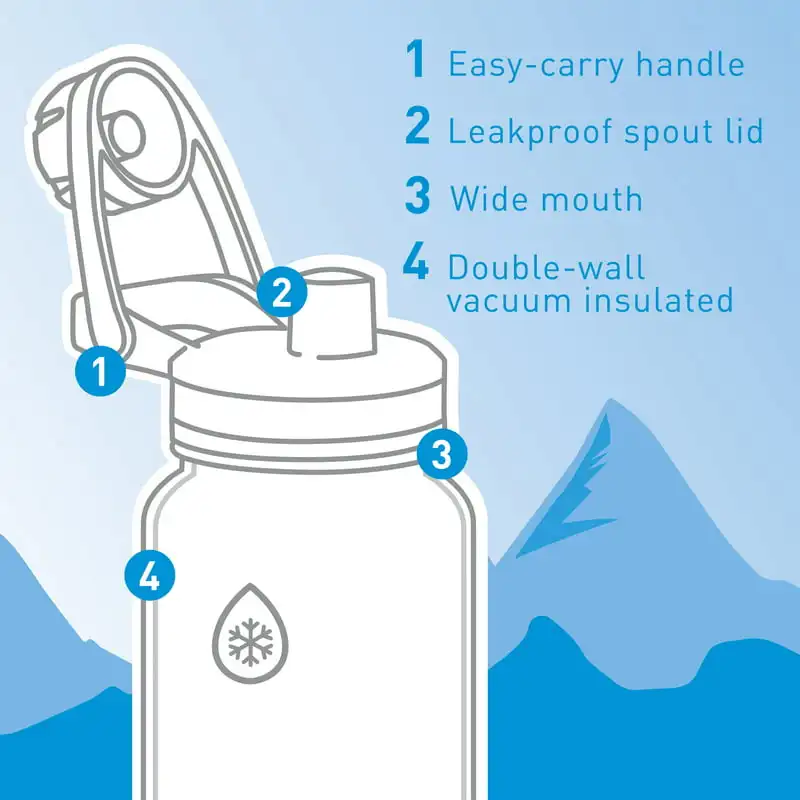 1 Easy-carry handle
2 Leakproof spout lid
3 Wide mouth
4 Double-wall vacuum insulated

2
1
3
4