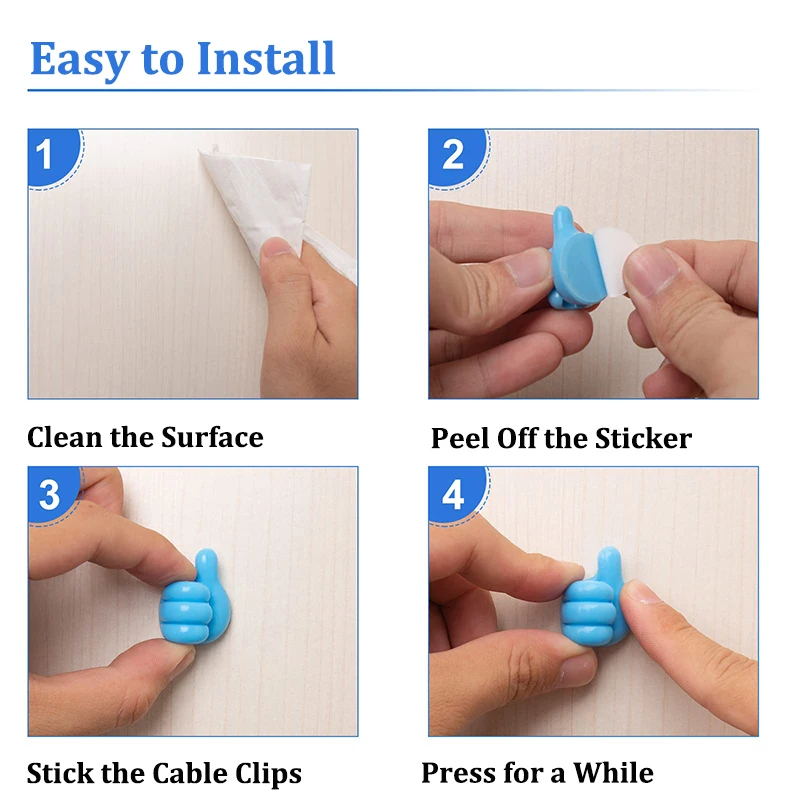 Easy to Install

1

Clean the Surface

2

Peel Off the Sticker

3

Stick the Cable Clips

4

Press for a While