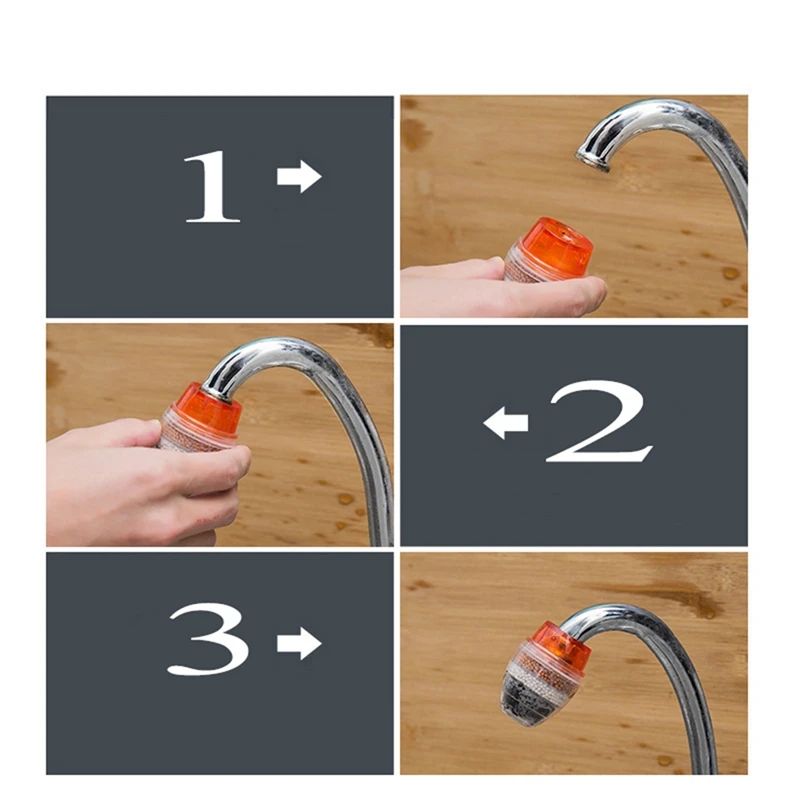 1

2

3