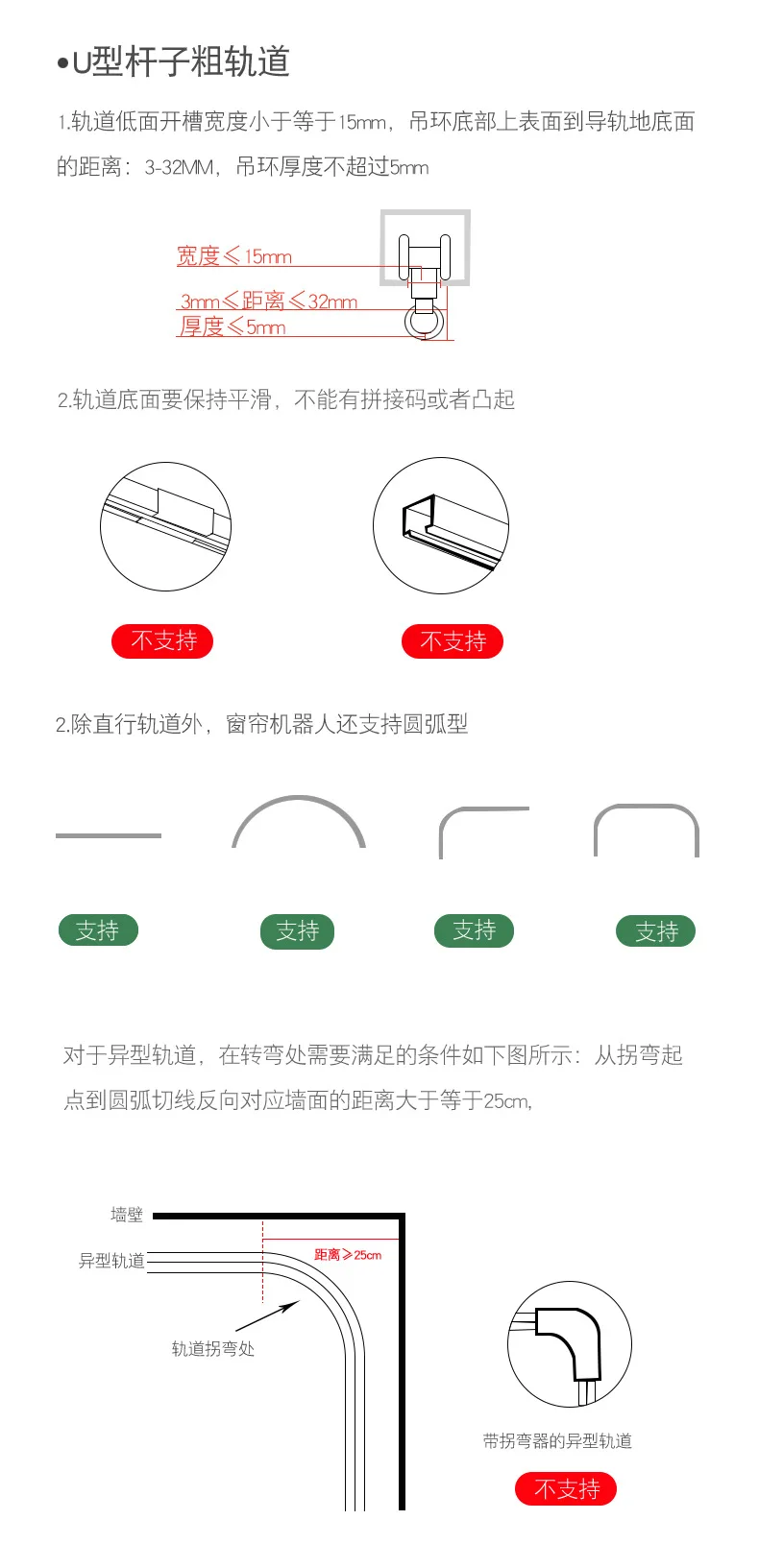 •U型杆子粗轨道

1.轨道低面开槽宽度小于等于15mm，吊环底部上表面到导轨地底面的距离：3-32MM，吊环厚度不超过5mm

宽度≤15mm
3mm≤距离≤32mm
厚度≤5mm

2.轨道底面要保持平滑，不能有拼接码或者凸起

不支持
不支持

2.除直行轨道外，窗帘机器人还支持圆弧型

支持
支持
支持
支持

对于异型轨道，在转弯处需要满足的条件如下图所示：从拐弯起点到圆弧切线反向对应墙面的距离大于等于25cm,

墙壁
异型轨道
距离≥25cm
轨道拐弯处

带拐弯器的异型轨道
不支持