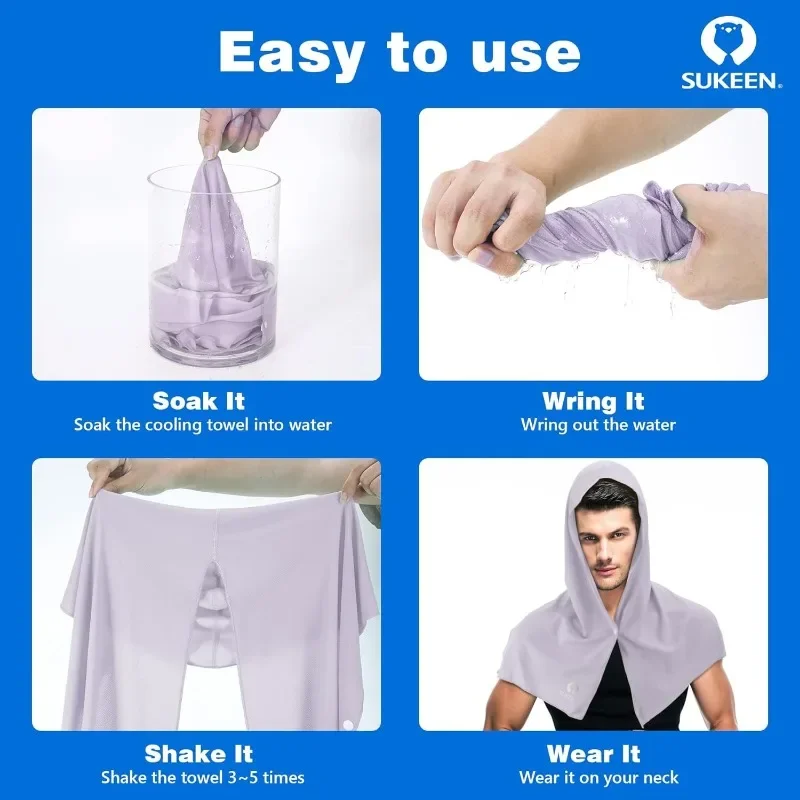 Easy to use

SUKEEN.

Soak It
Soak the cooling towel into water

Wring It
Wring out the water

Shake It
Shake the towel 3~5 times

Wear It
Wear it on your neck