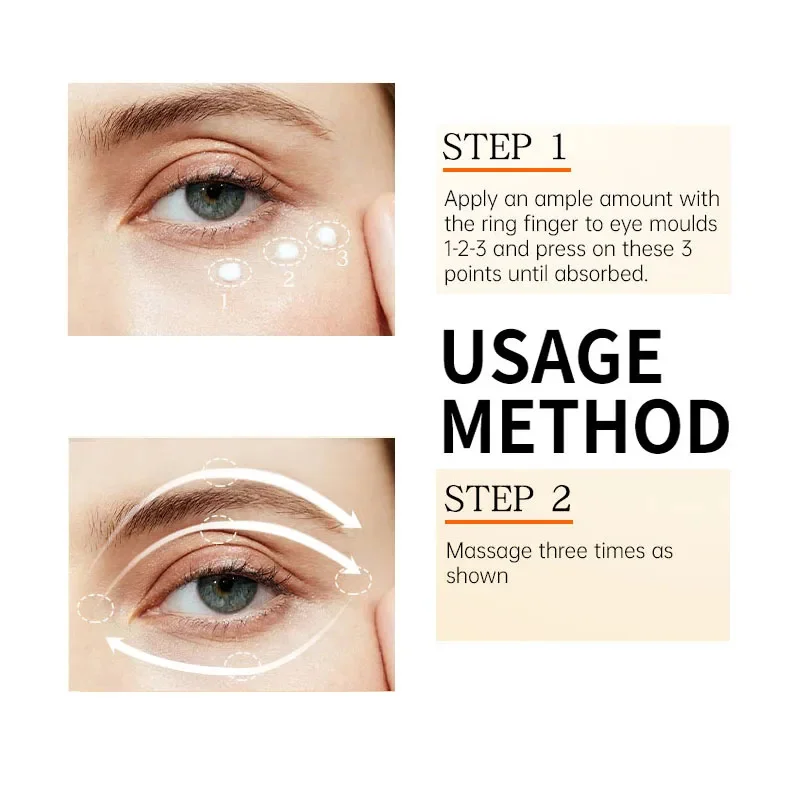 1
2
3

STEP 1

Apply an ample amount with the ring finger to eye moulds 1-2-3 and press on these 3 points until absorbed.

USAGE METHOD

STEP 2

Massage three times as shown