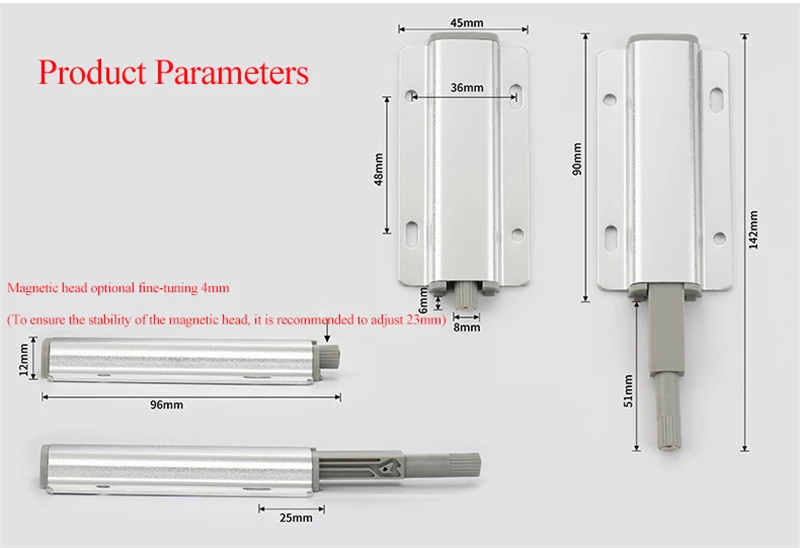 Product Parameters

45mm

36mm

48mm

6mm

8mm

90mm

142mm

51mm

Magnetic head optional fine-tuning 4mm

(To ensure the stability of the magnetic head, it is recommended to adjust 23mm)

12mm

96mm

25mm