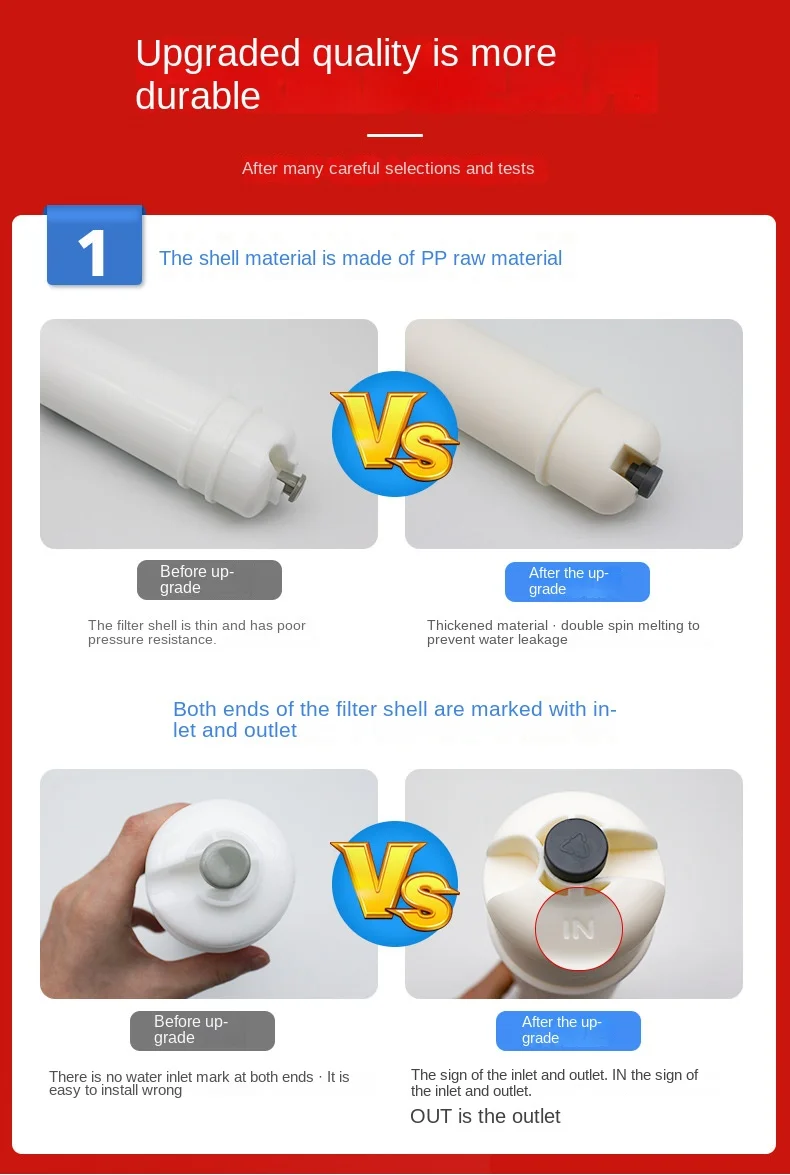 Upgraded quality is more durable

After many careful selections and tests

1

The shell material is made of PP raw material

Vs

Before upgrade

The filter shell is thin and has poor pressure resistance.

After the upgrade

Thickened material · double spin melting to prevent water leakage

Both ends of the filter shell are marked with inlet and outlet

Vs

IN

Before upgrade

There is no water inlet mark at both ends · It is easy to install wrong

After the upgrade

The sign of the inlet and outlet. IN the sign of the inlet and outlet.

OUT is the outlet