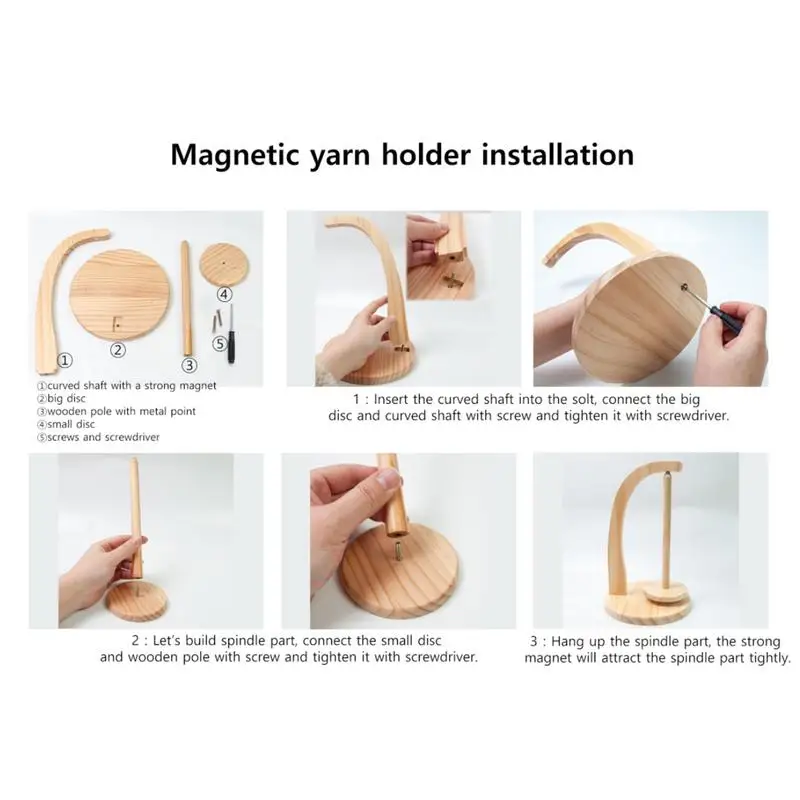 Magnetic yarn holder installation

①
②
③
④
⑤

①curved shaft with a strong magnet
②big disc
③wooden pole with metal point
④small disc
⑤screws and screwdriver

1 : Insert the curved shaft into the solt, connect the big disc and curved shaft with screw and tighten it with screwdriver.

2 : Let's build spindle part, connect the small disc and wooden pole with screw and tighten it with screwdriver.

3 : Hang up the spindle part, the strong magnet will attract the spindle part tightly.