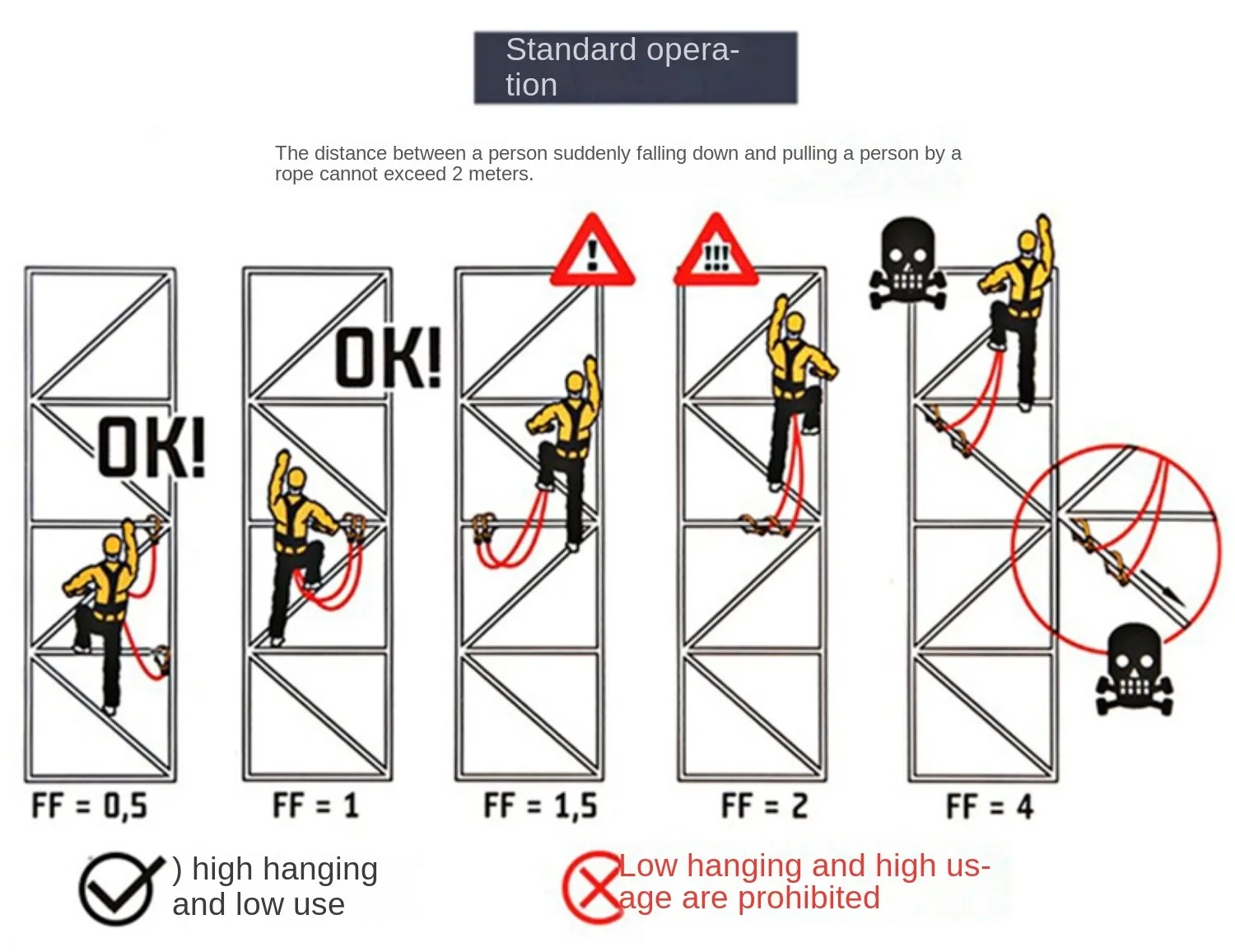 Standard operation

The distance between a person suddenly falling down and pulling a person by a rope cannot exceed 2 meters.

OK!

OK!

!

!!!

FF = 0,5

FF = 1

FF = 1,5

FF = 2

FF = 4

) high hanging and low use

Low hanging and high usage are prohibited