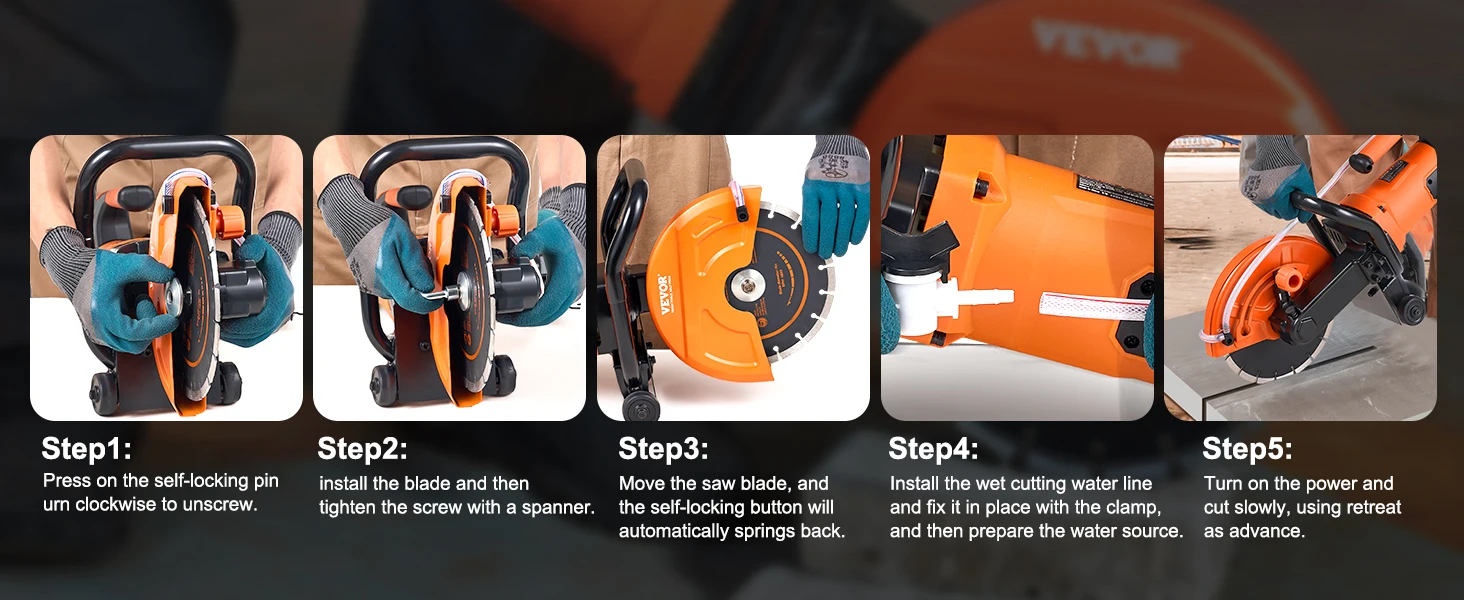 VEVOR

VEVOR

Step1:
Press on the self-locking pin urn clockwise to unscrew.

Step2:
install the blade and then tighten the screw with a spanner.

Step3:
Move the saw blade, and the self-locking button will automatically springs back.

Step4:
Install the wet cutting water line and fix it in place with the clamp, and then prepare the water source.

Step5:
Turn on the power and cut slowly, using retreat as advance.