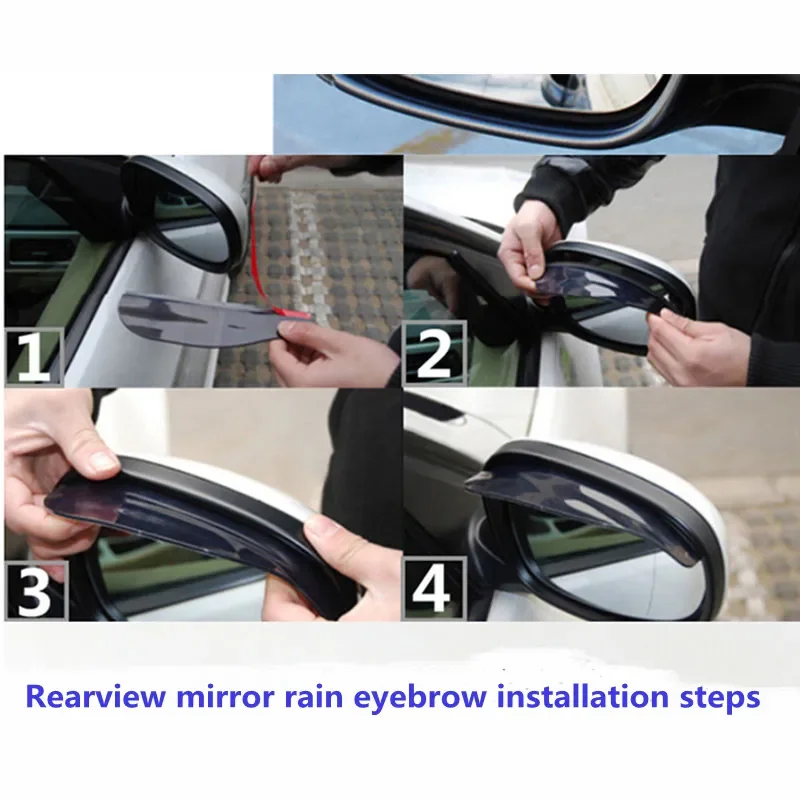 1
2
3
4
Rearview mirror rain eyebrow installation steps