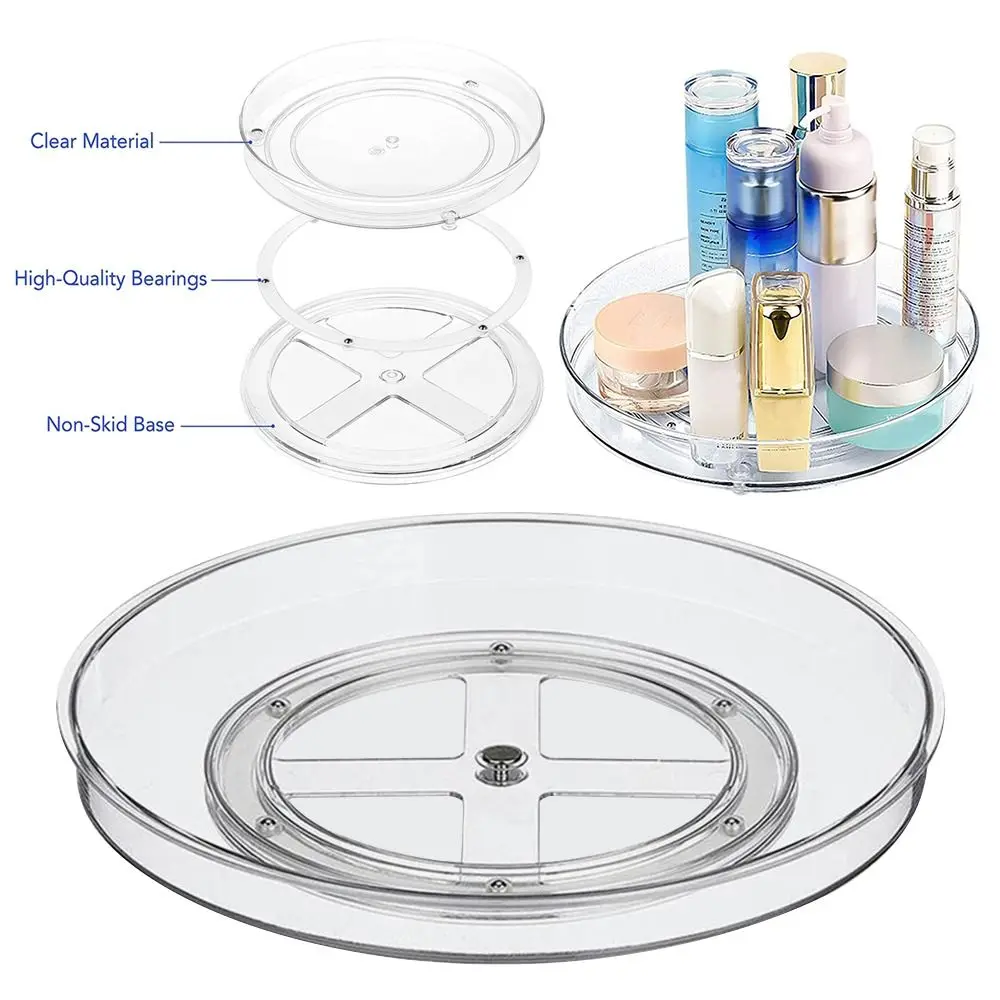 Clear Material

High-Quality Bearings

Non-Skid Base