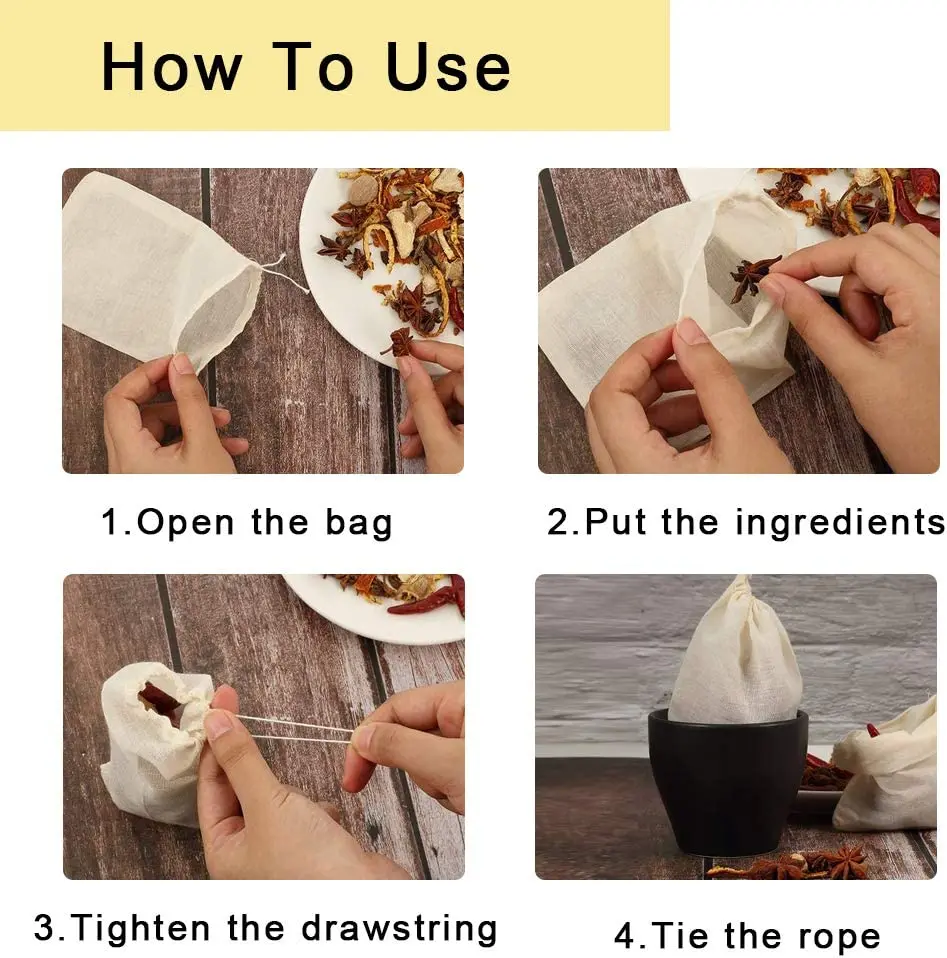 How To Use

1.Open the bag

2.Put the ingredients

3.Tighten the drawstring

4.Tie the rope