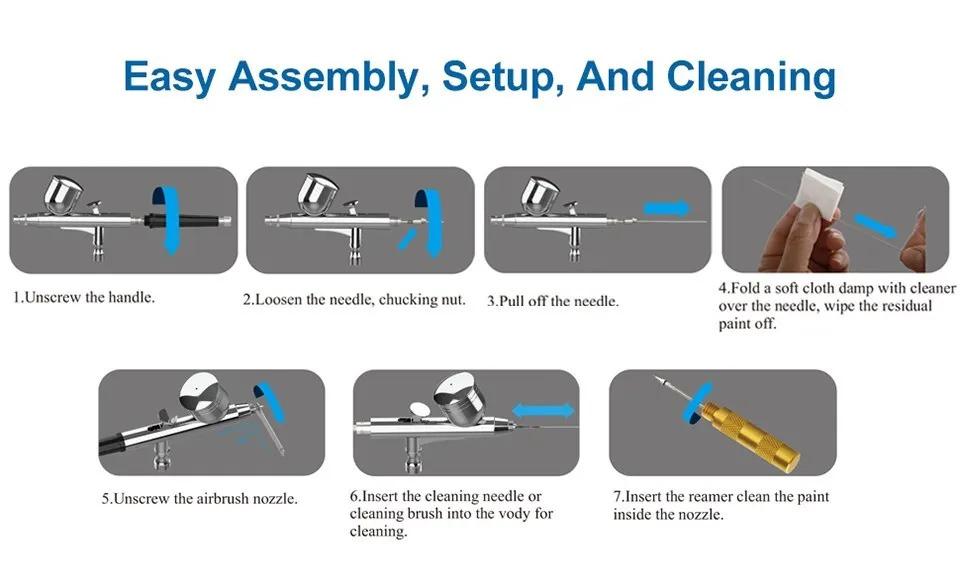 Easy Assembly, Setup, And Cleaning

1.Unscrew the handle.

2.Loosen the needle, chucking nut.

3.Pull off the needle.

4.Fold a soft cloth damp with cleaner over the needle, wipe the residual paint off.

5.Unscrew the airbrush nozzle.

6.Insert the cleaning needle or cleaning brush into the vody for cleaning.

7.Insert the reamer clean the paint inside the nozzle.