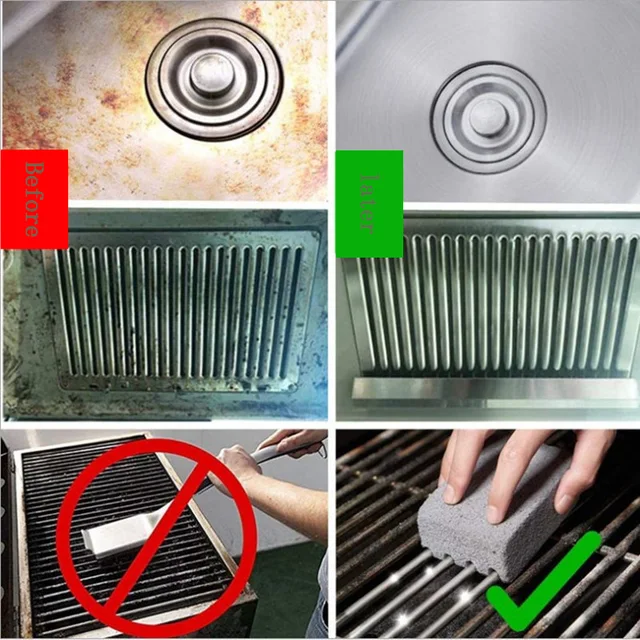 Before

later