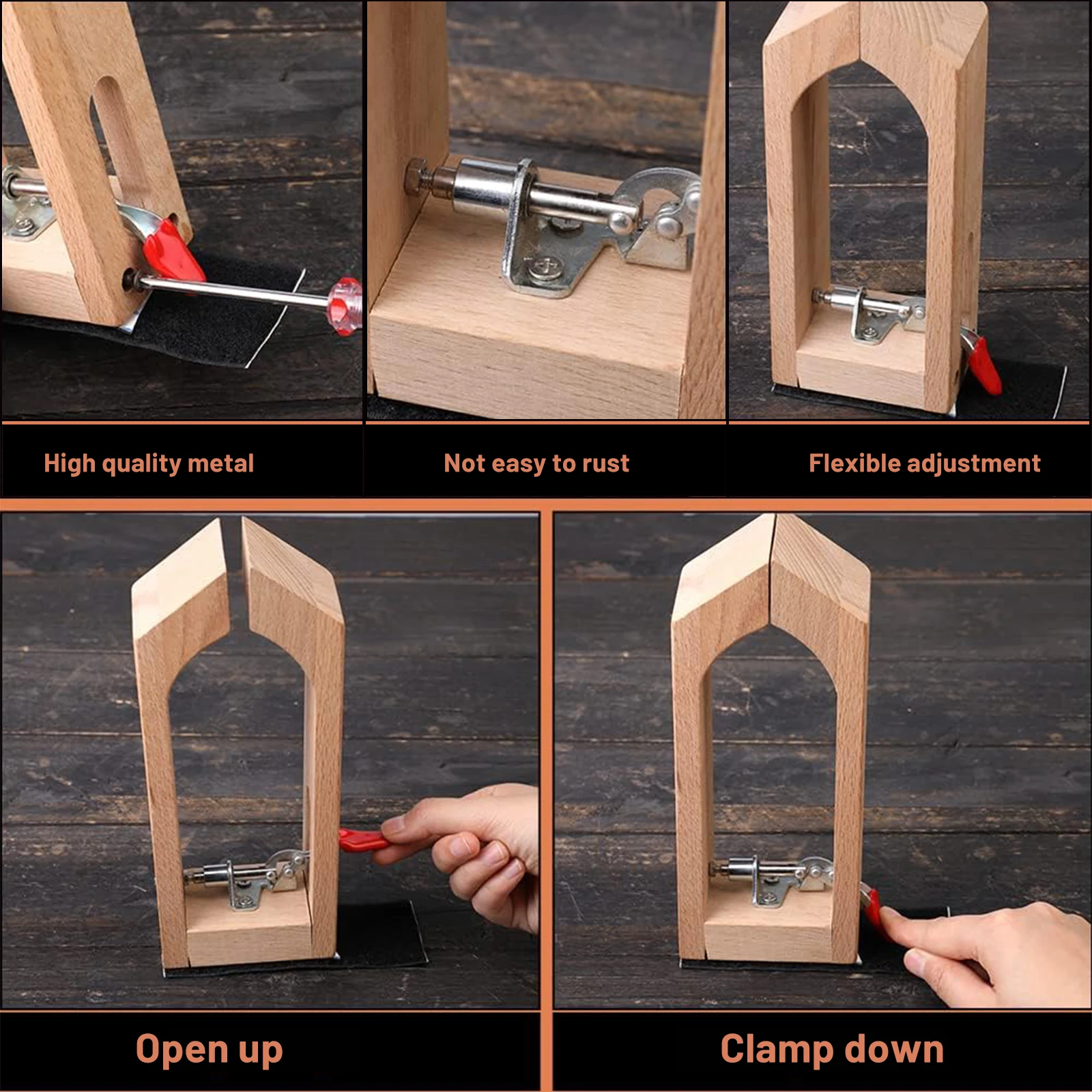 High quality metal

Not easy to rust

Flexible adjustment

Open up

Clamp down