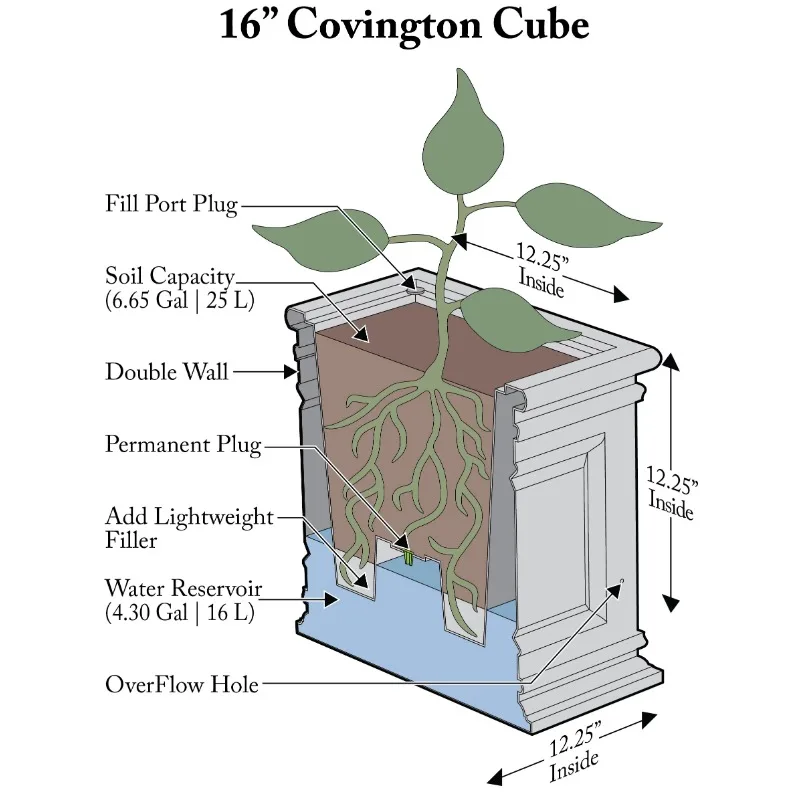 16” Covington Cube

Fill Port Plug

Soil Capacity
(6.65 Gal | 25 L)

Double Wall

Permanent Plug

Add Lightweight
Filler

Water Reservoir
(4.30 Gal | 16 L)

OverFlow Hole

12.25”
Inside

12.25”
Inside

12.25”
Inside