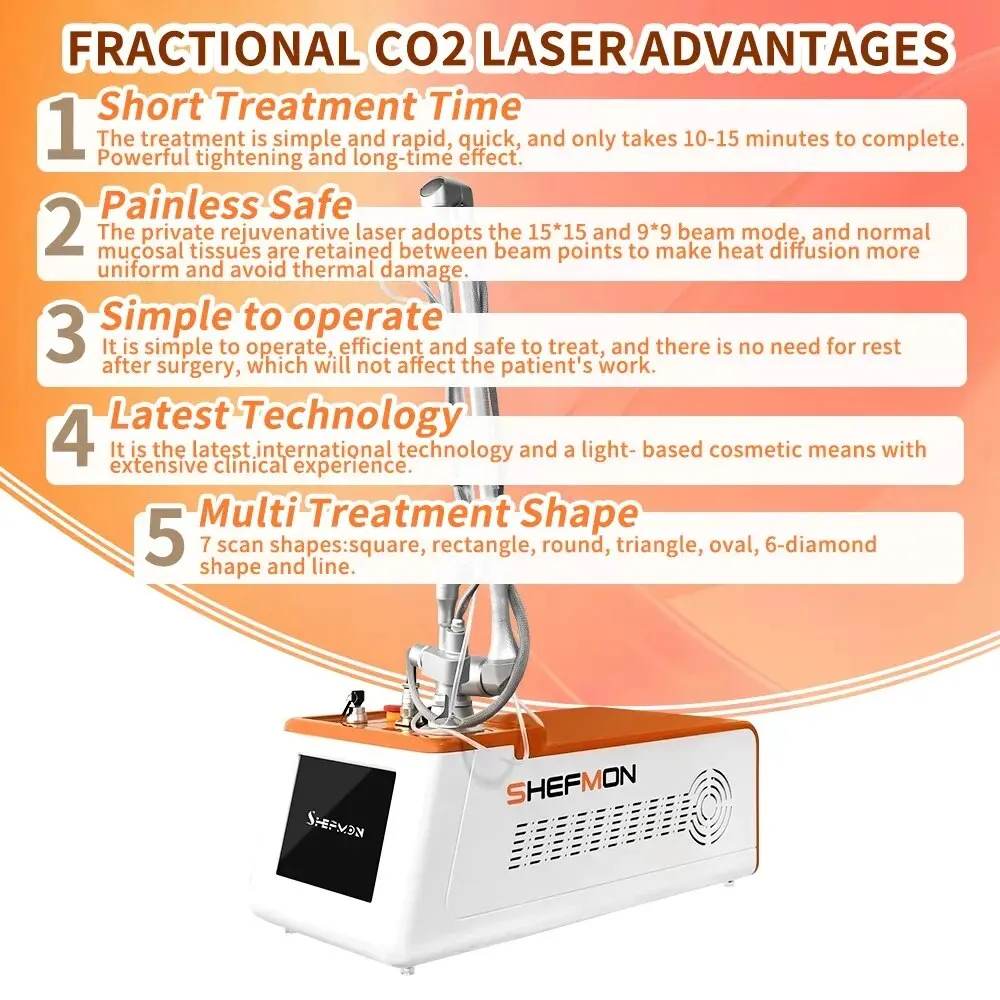 FRACTIONAL CO2 LASER ADVANTAGES

1 Short Treatment Time
The treatment is simple and rapid, quick, and only takes 10-15 minutes to complete. Powerful tightening and long-time effect.

2 Painless Safe
The private rejuvenative laser adopts the 15*15 and 9*9 beam mode, and normal mucosal tissues are retained between beam points to make heat diffusion more uniform and avoid thermal damage.

3 Simple to operate
It is simple to operate, efficient and safe to treat, and there is no need for rest after surgery, which will not affect the patient's work.

4 Latest Technology
It is the latest international technology and a light- based cosmetic means with extensive clinical experience.

5 Multi Treatment Shape
7 scan shapes:square, rectangle, round, triangle, oval, 6-diamond shape and line.

SHEFMON

SHEFMON