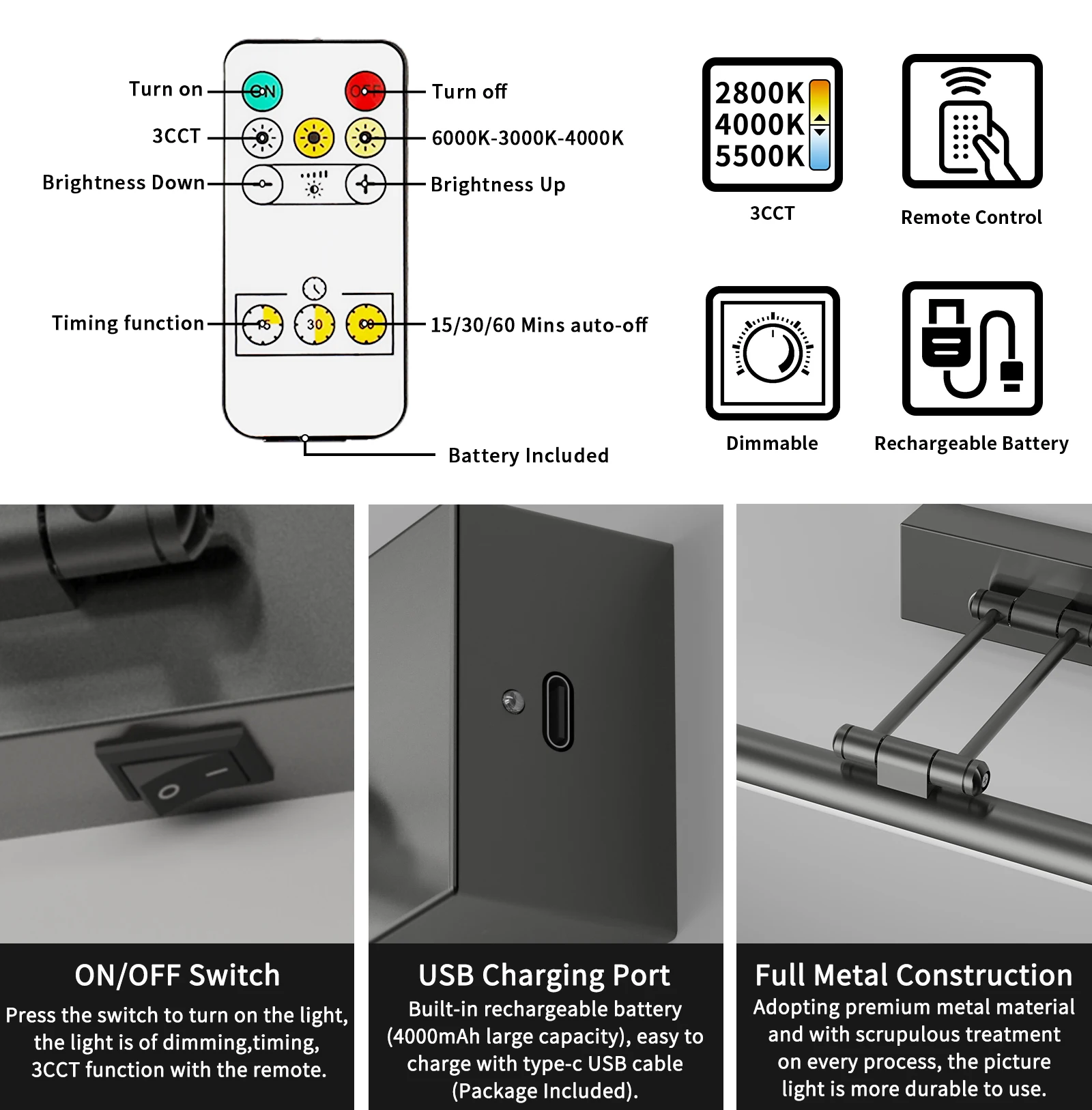 Turn on
ON
OFF
Turn off
3CCT
6000K-3000K-4000K
Brightness Down
Brightness Up
Timing function
15
30
60
15/30/60 Mins auto-off
Battery Included

2800K
4000K
5500K
3CCT

Remote Control

Dimmable

Rechargeable Battery

ON/OFF Switch
Press the switch to turn on the light, the light is of dimming,timing, 3CCT function with the remote.

USB Charging Port
Built-in rechargeable battery (4000mAh large capacity), easy to charge with type-c USB cable (Package Included).

Full Metal Construction
Adopting premium metal material and with scrupulous treatment on every process, the picture light is more durable to use.