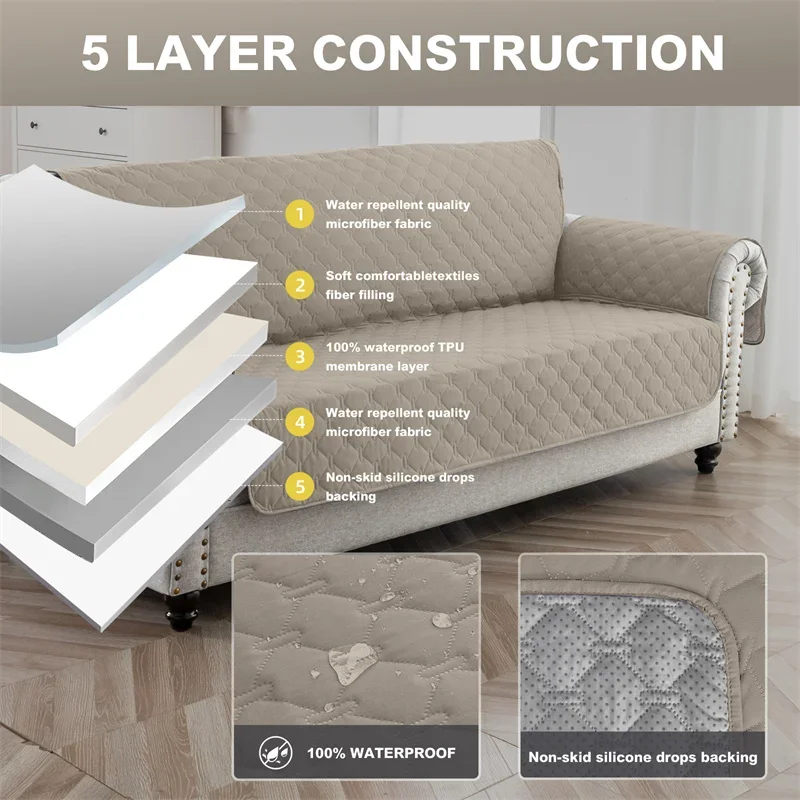 5 LAYER CONSTRUCTION

1 Water repellent quality microfiber fabric

2 Soft comfortabletextiles fiber filling

3 100% waterproof TPU membrane layer

4 Water repellent quality microfiber fabric

5 Non-skid silicone drops backing

100% WATERPROOF

Non-skid silicone drops backing