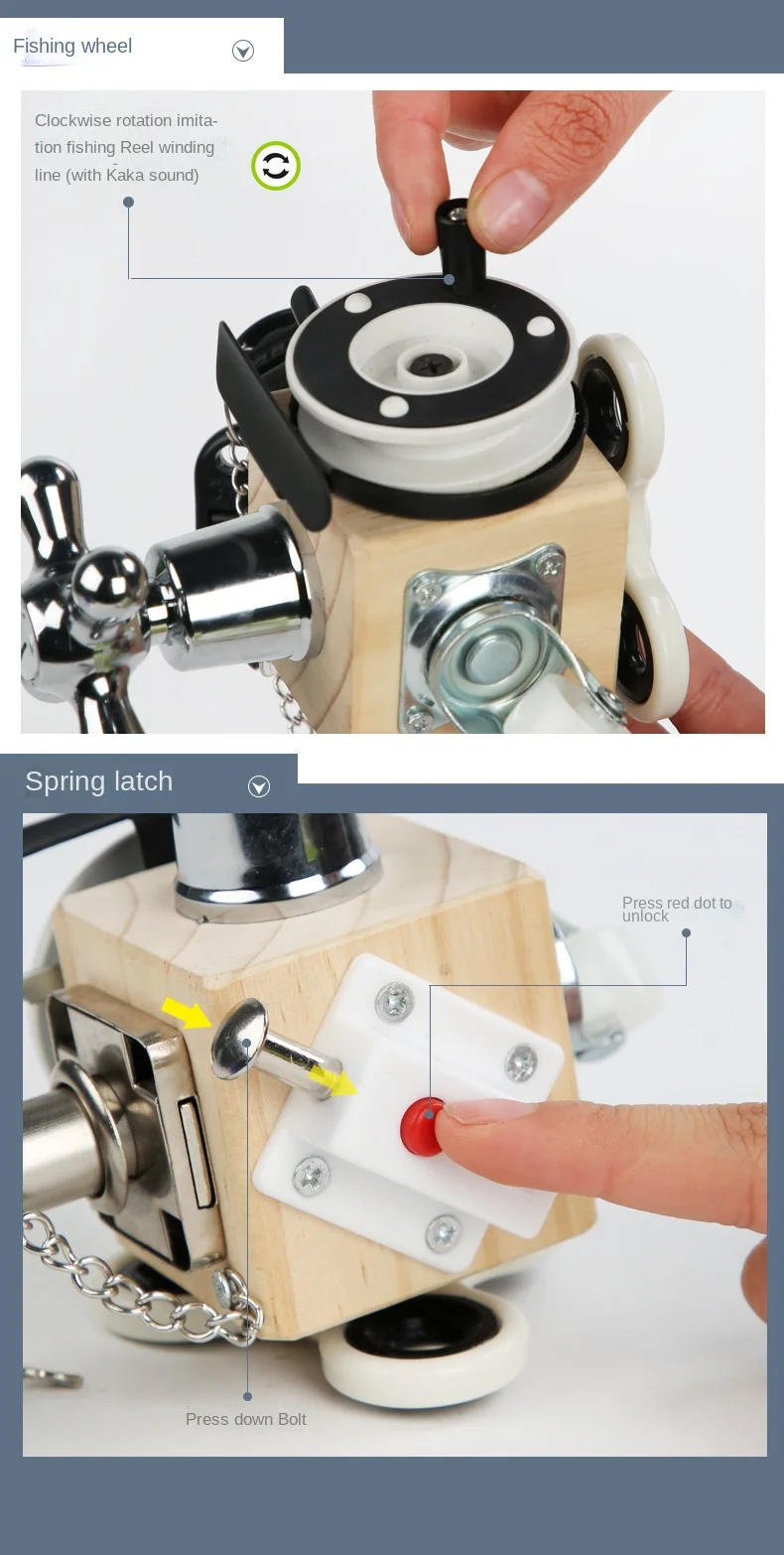 Fishing wheel

Clockwise rotation imitation fishing Reel winding line (with Kaka sound)

Spring latch

Press red dot to unlock

Press down Bolt