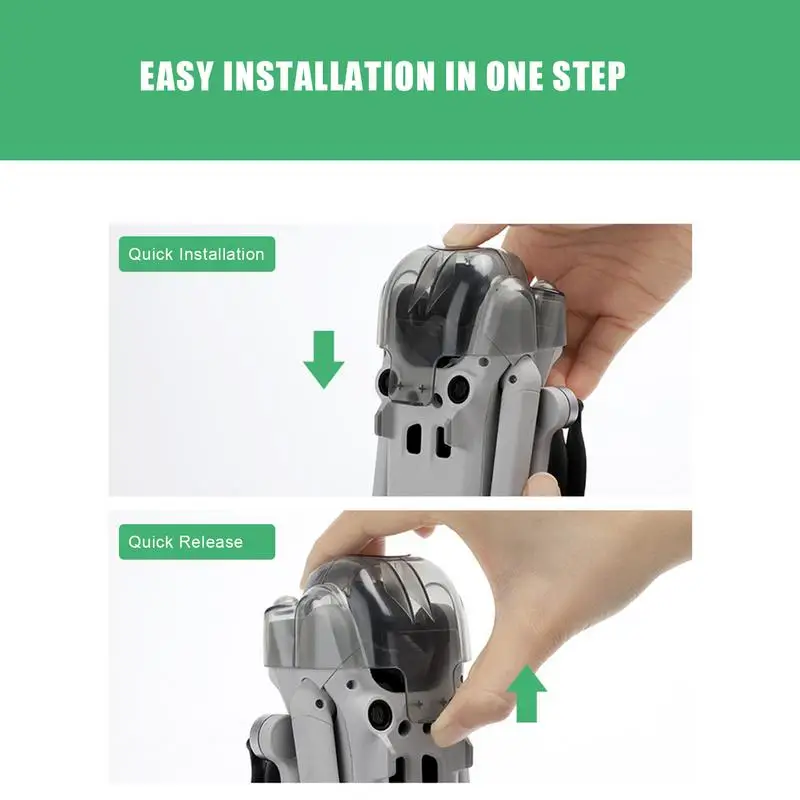 EASY INSTALLATION IN ONE STEP

Quick Installation

Quick Release