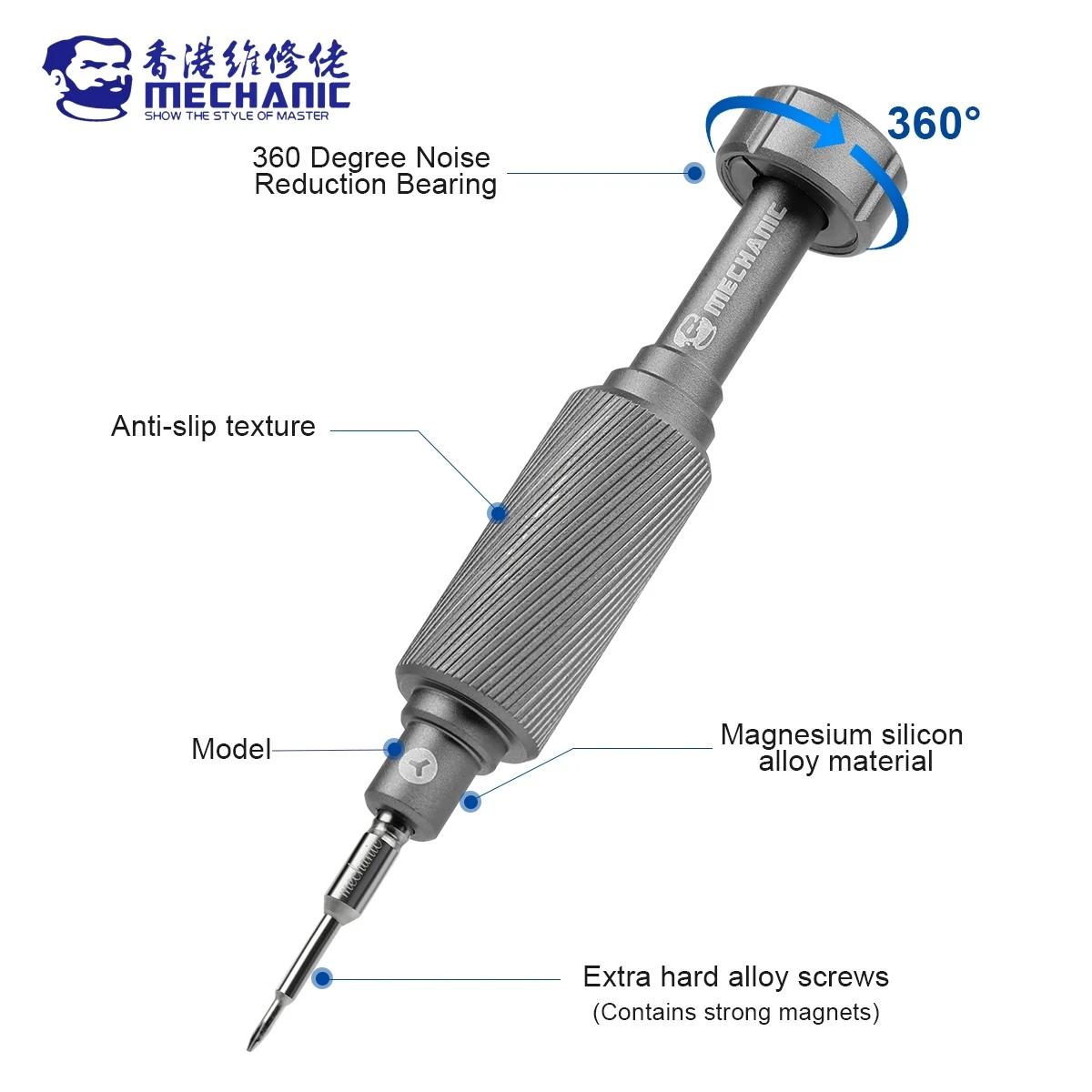 香港维修佬
MECHANIC
SHOW THE STYLE OF MASTER

360°

360 Degree Noise Reduction Bearing

MECHANIC

Anti-slip texture

Model

Magnesium silicon alloy material

mechanic

Extra hard alloy screws
(Contains strong magnets)