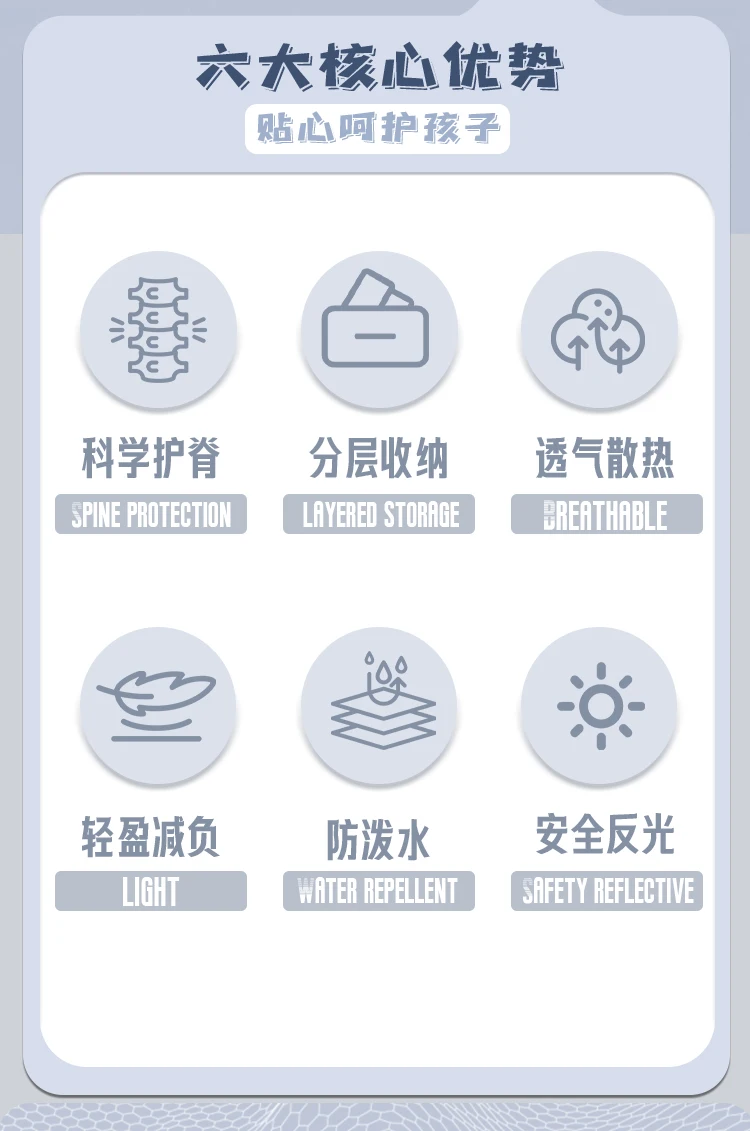 六大核心优势

贴心呵护孩子

科学护脊

SPINE PROTECTION

分层收纳

LAYERED STORAGE

透气散热

BREATHABLE

轻盈减负

LIGHT

防泼水

WATER REPELLENT

安全反光

SAFETY REFLECTIVE