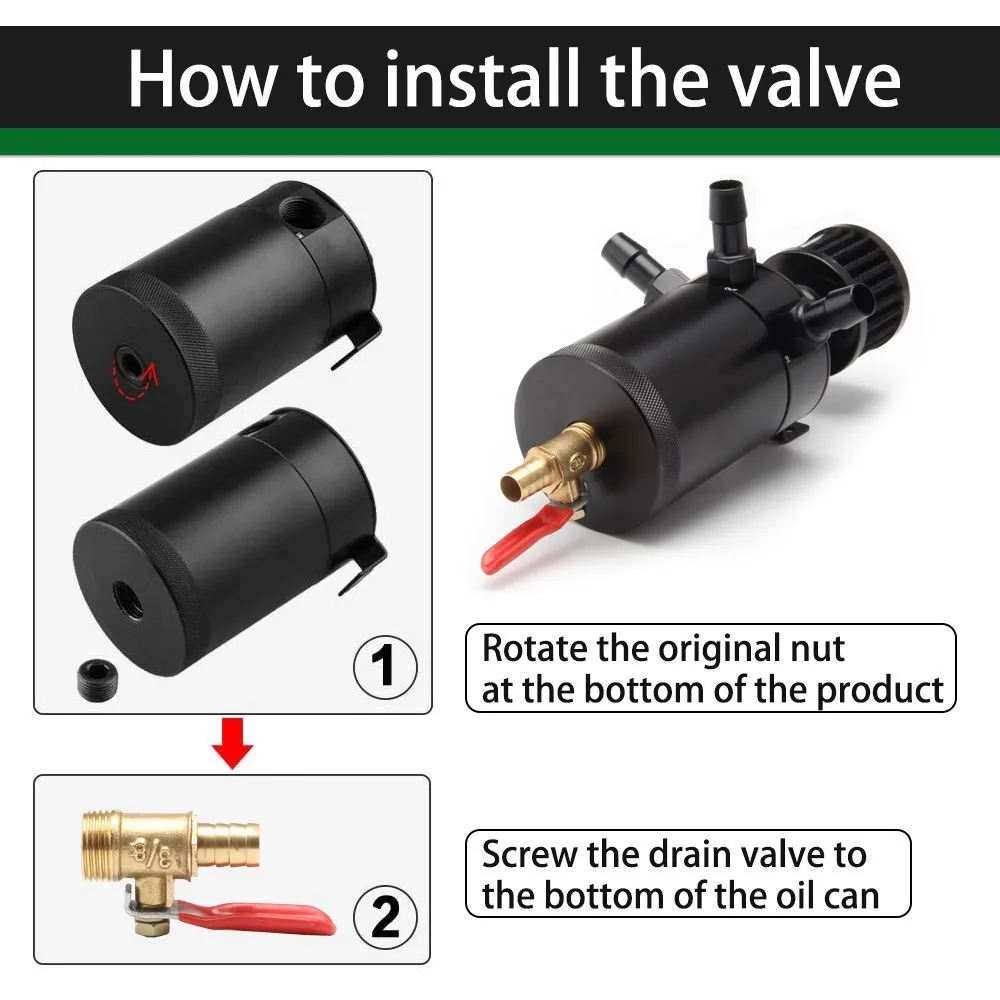 How to install the valve

1

Rotate the original nut at the bottom of the product

3/8

2

Screw the drain valve to the bottom of the oil can