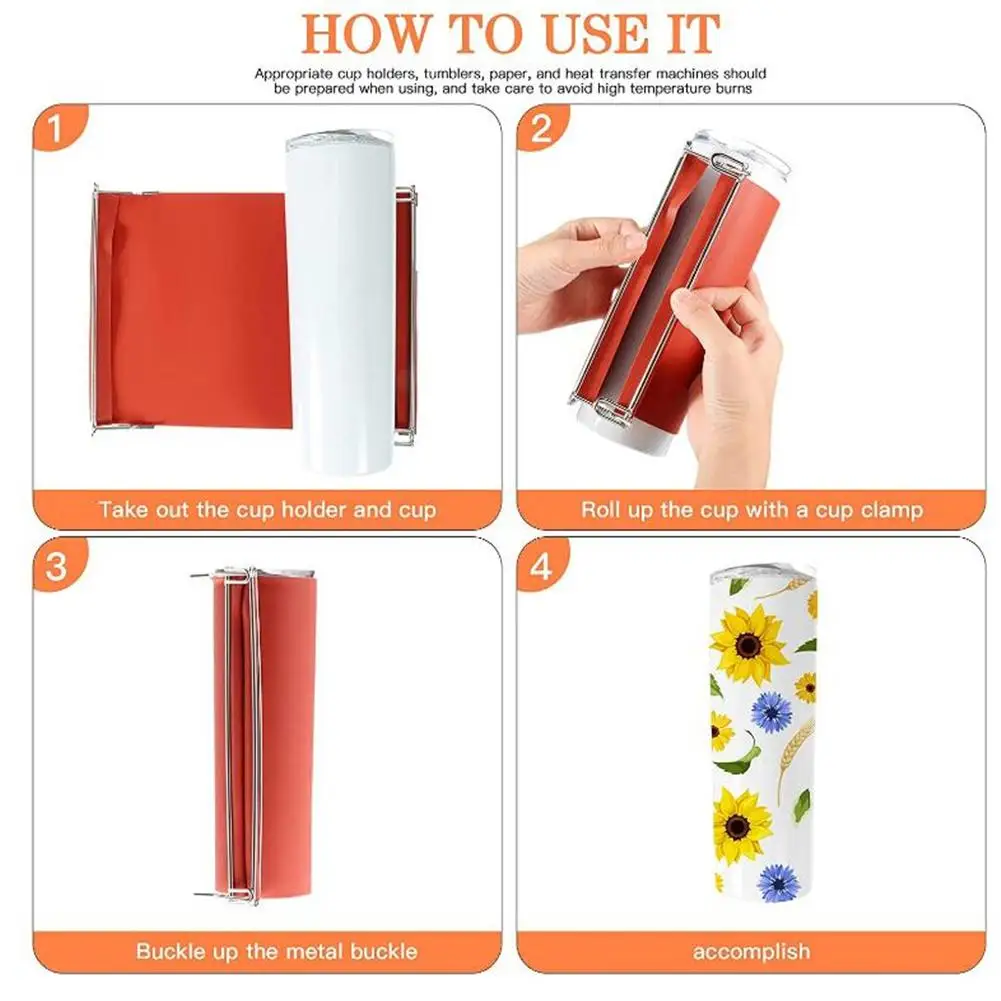 HOW TO USE IT

Appropriate cup holders, tumblers, paper, and heat transfer machines should be prepared when using, and take care to avoid high temperature burns

1

Take out the cup holder and cup

2

Roll up the cup with a cup clamp

3

Buckle up the metal buckle

4

accomplish