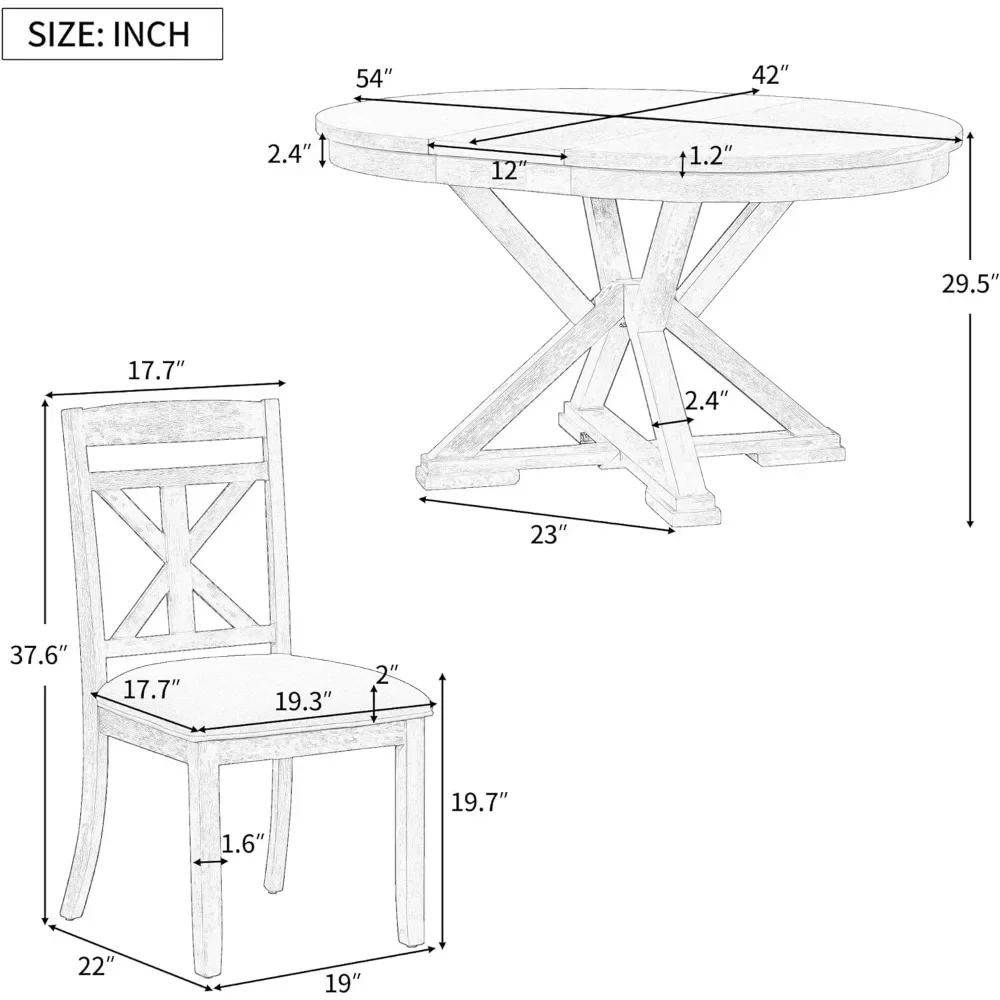 SIZE: INCH

54″
42″
2.4″
12″
1.2″
29.5″
2.4″
23″

17.7″
37.6″
17.7″
19.3″
2″
19.7″
1.6″
22″
19″