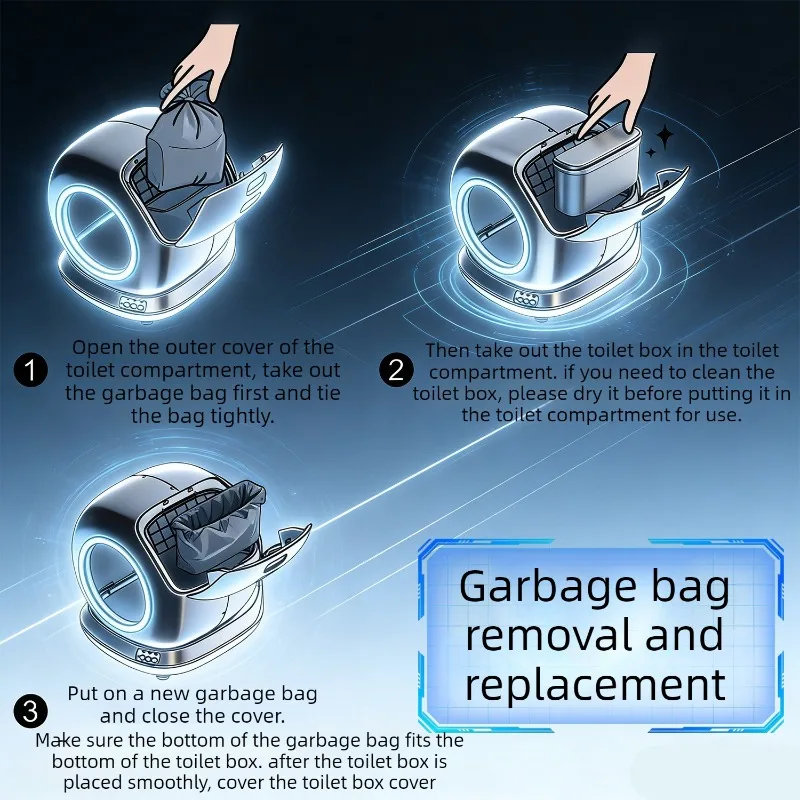 1 Open the outer cover of the toilet compartment, take out the garbage bag first and tie the bag tightly.

2 Then take out the toilet box in the toilet compartment. if you need to clean the toilet box, please dry it before putting it in the toilet compartment for use.

3 Put on a new garbage bag and close the cover.
Make sure the bottom of the garbage bag fits the bottom of the toilet box. after the toilet box is placed smoothly, cover the toilet box cover

Garbage bag removal and replacement