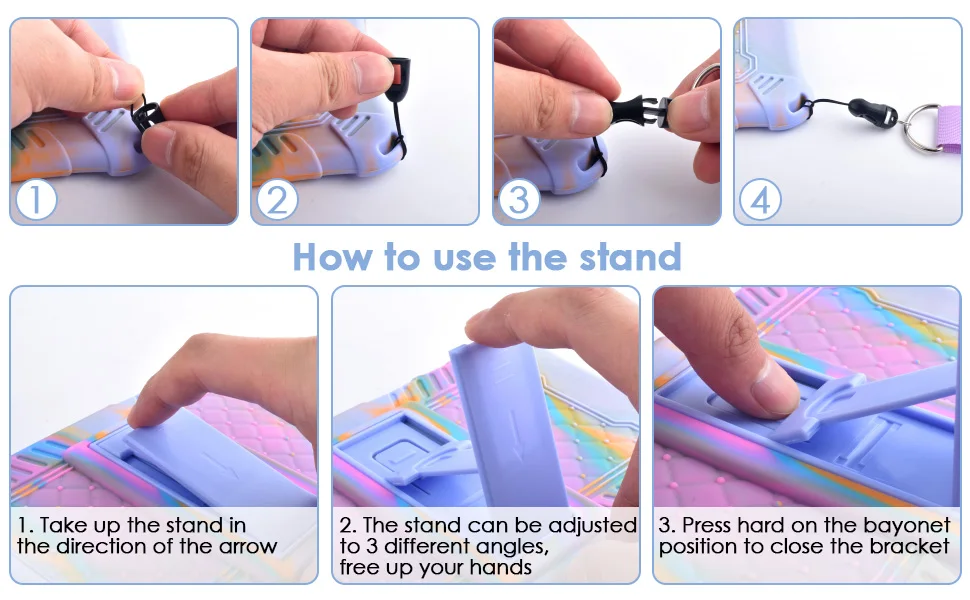 1

2

3

4

How to use the stand

1. Take up the stand in the direction of the arrow

2. The stand can be adjusted to 3 different angles, free up your hands

3. Press hard on the bayonet position to close the bracket