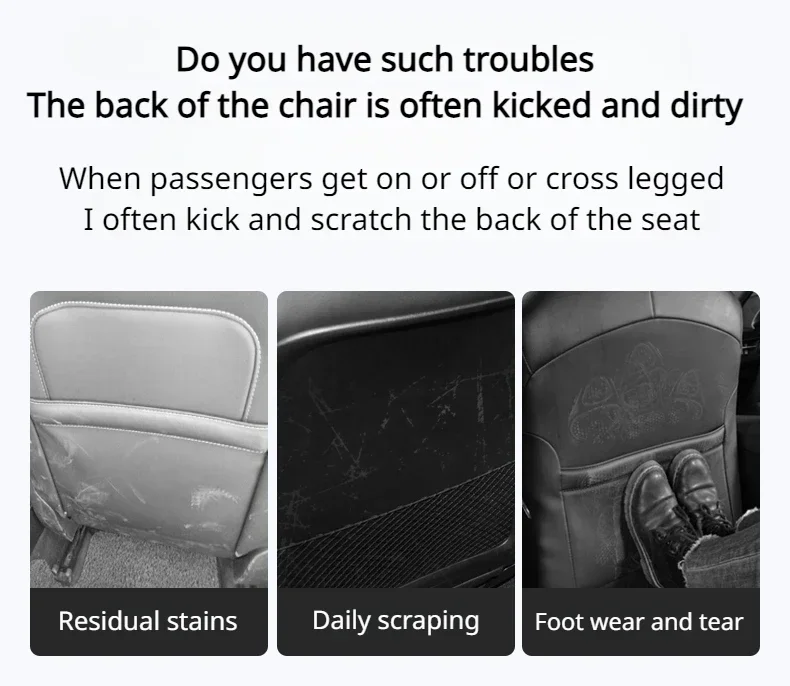 Do you have such troubles
The back of the chair is often kicked and dirty

When passengers get on or off or cross legged
I often kick and scratch the back of the seat

Residual stains

Daily scraping

Foot wear and tear