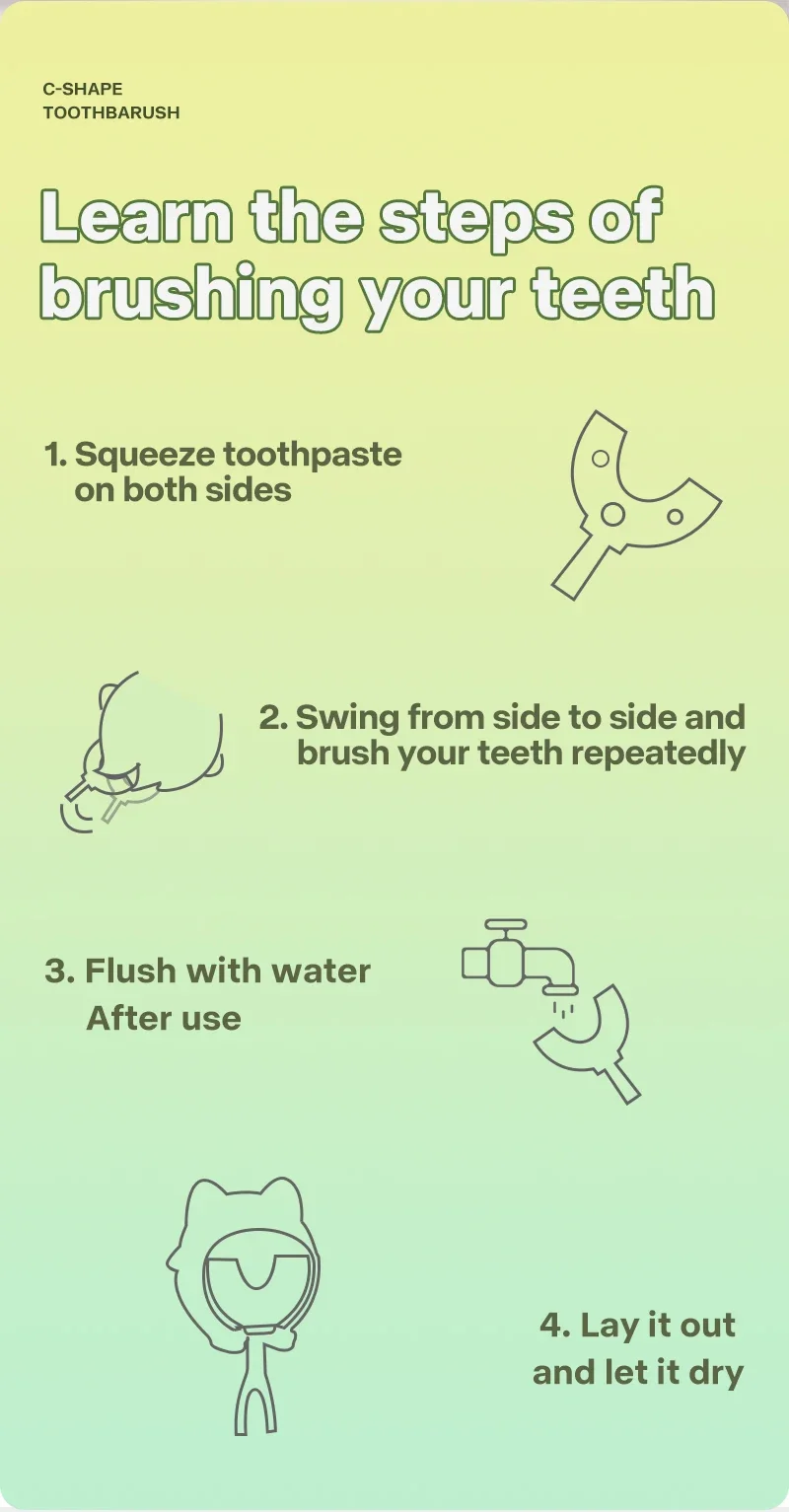 C-SHAPE
TOOTHBARUSH

Learn the steps of brushing your teeth

1. Squeeze toothpaste on both sides

2. Swing from side to side and brush your teeth repeatedly

3. Flush with water
After use

4. Lay it out and let it dry