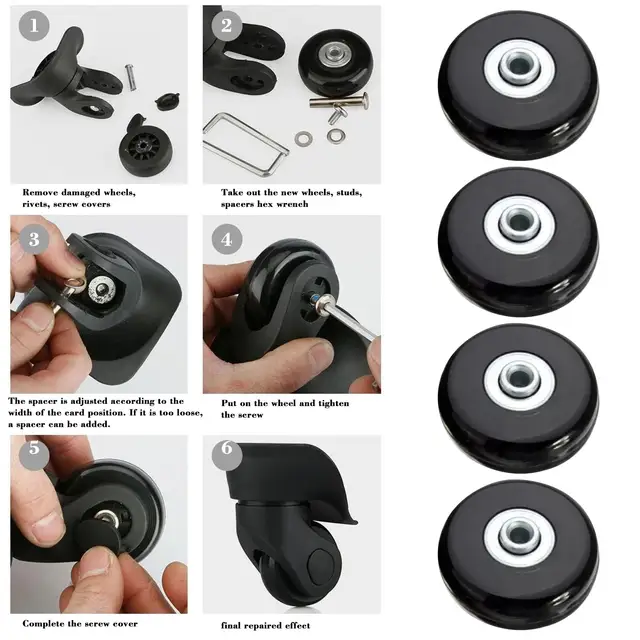 1

Remove damaged wheels, rivets, screw covers

2

Take out the new wheels, studs, spacers hex wrench

3

The spacer is adjusted according to the width of the card position. If it is too loose, a spacer can be added.

4

Put on the wheel and tighten the screw

5

Complete the screw cover

6

final repaired effect