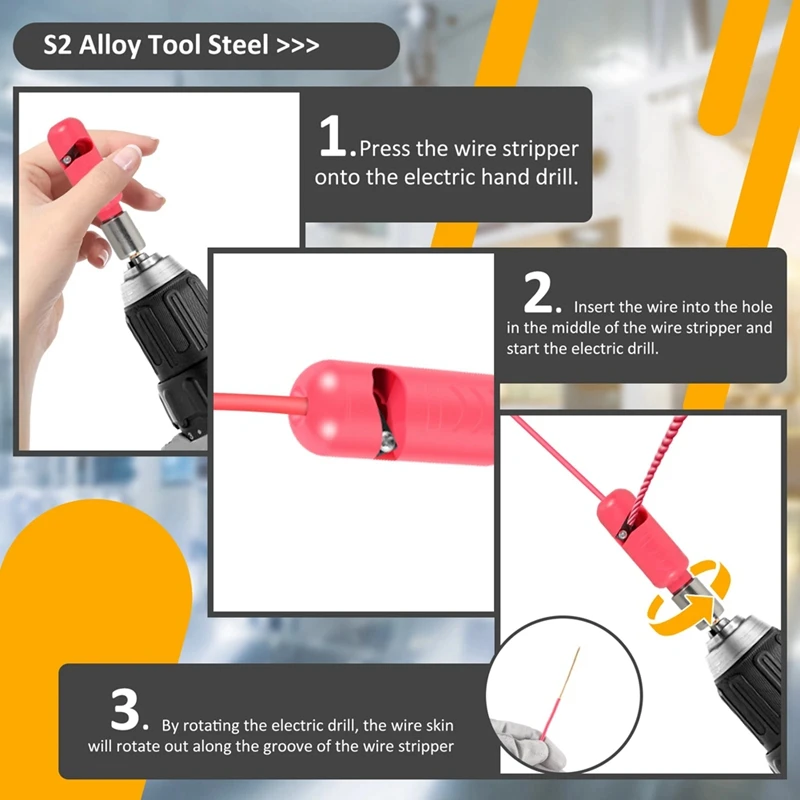 S2 Alloy Tool Steel >>>

1. Press the wire stripper onto the electric hand drill.

2. Insert the wire into the hole in the middle of the wire stripper and start the electric drill.

3. By rotating the electric drill, the wire skin will rotate out along the groove of the wire stripper