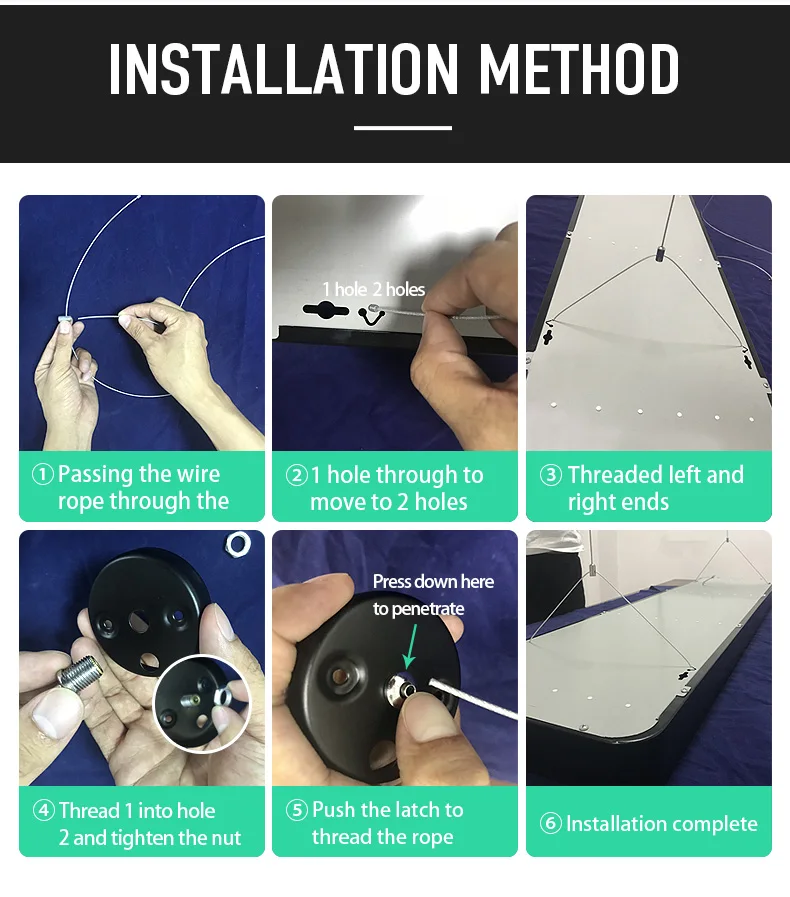 INSTALLATION METHOD

① Passing the wire rope through the

1 hole 2 holes

② 1 hole through to move to 2 holes

③ Threaded left and right ends

④ Thread 1 into hole 2 and tighten the nut

Press down here to penetrate

⑤ Push the latch to thread the rope

⑥ Installation complete