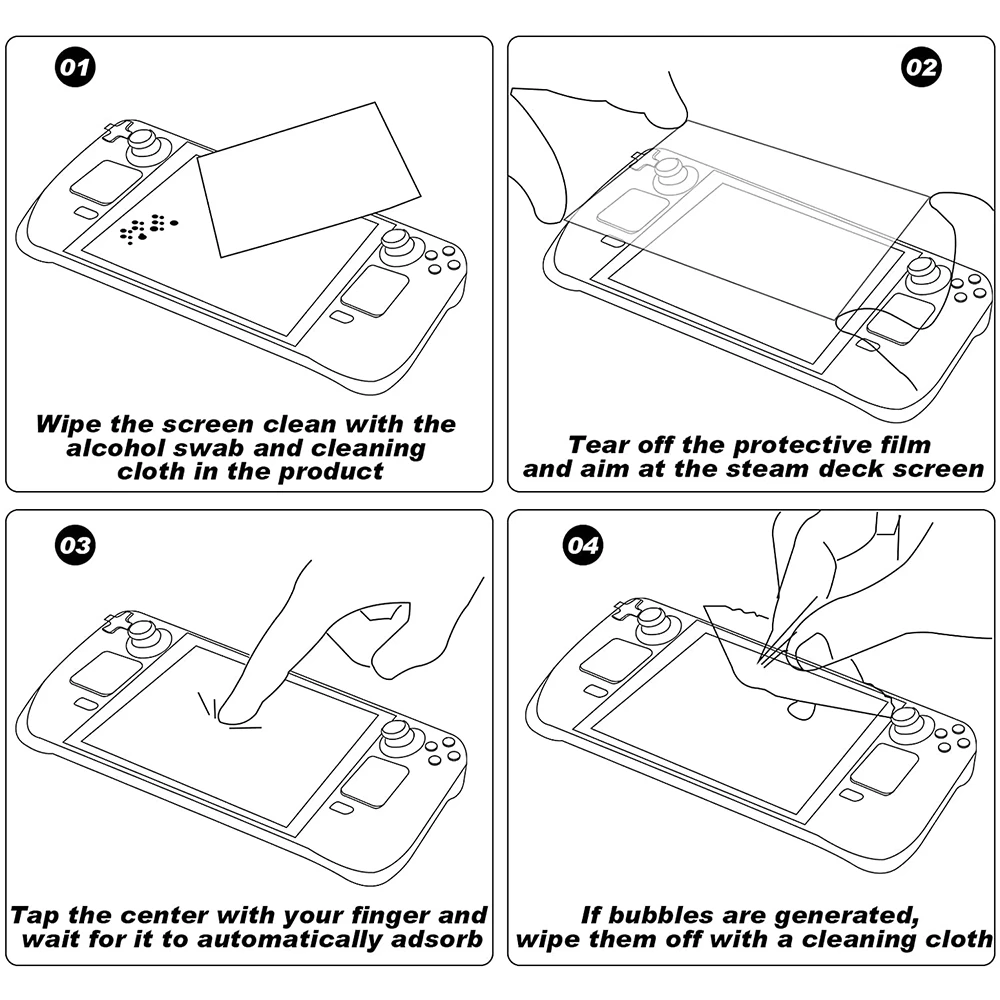 01

Wipe the screen clean with the alcohol swab and cleaning cloth in the product

02

Tear off the protective film and aim at the steam deck screen

03

Tap the center with your finger and wait for it to automatically adsorb

04

If bubbles are generated, wipe them off with a cleaning cloth