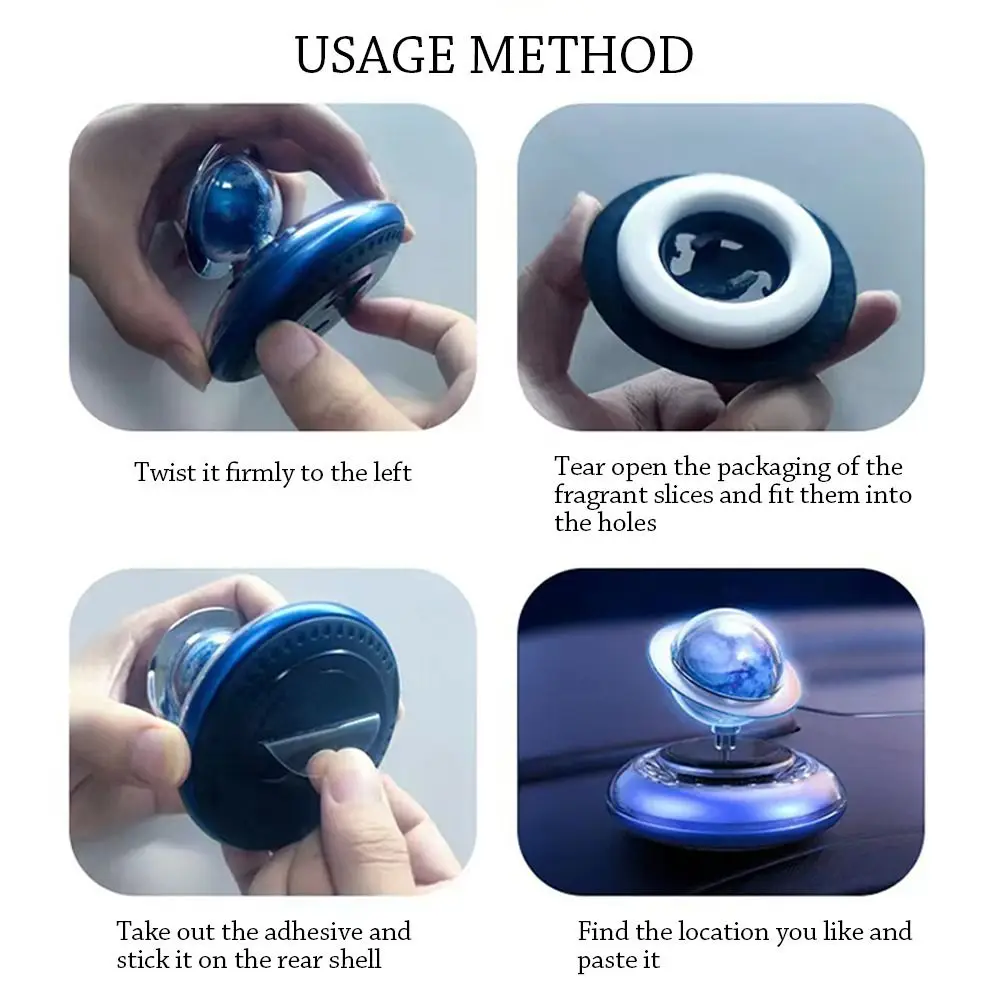 USAGE METHOD

Twist it firmly to the left

Tear open the packaging of the fragrant slices and fit them into the holes

Take out the adhesive and stick it on the rear shell

Find the location you like and paste it