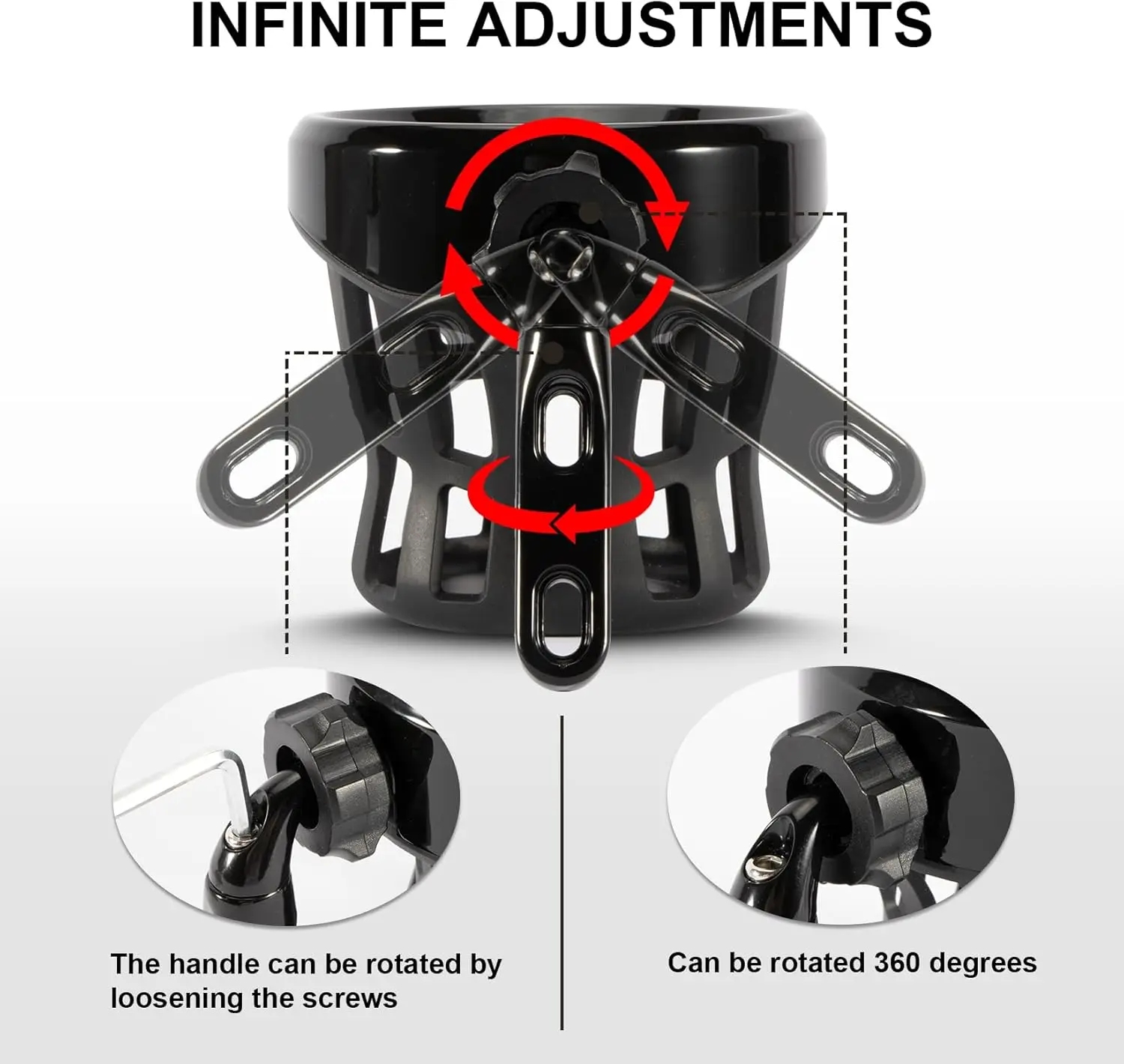 INFINITE ADJUSTMENTS

The handle can be rotated by loosening the screws

Can be rotated 360 degrees