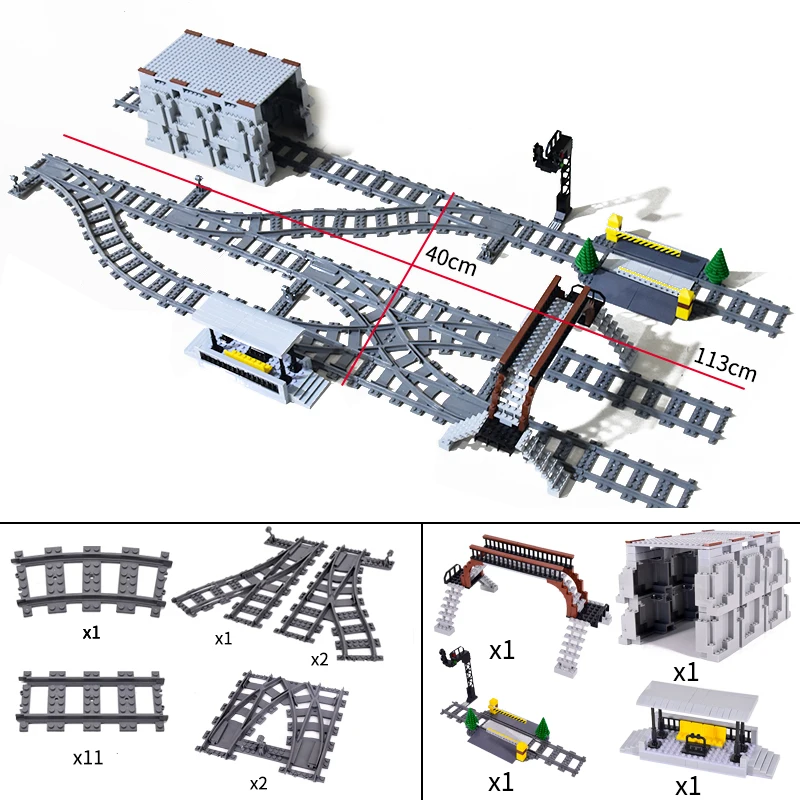 40cm
113cm

x1
x1
x2
x11
x2

x1
x1
x1
x1