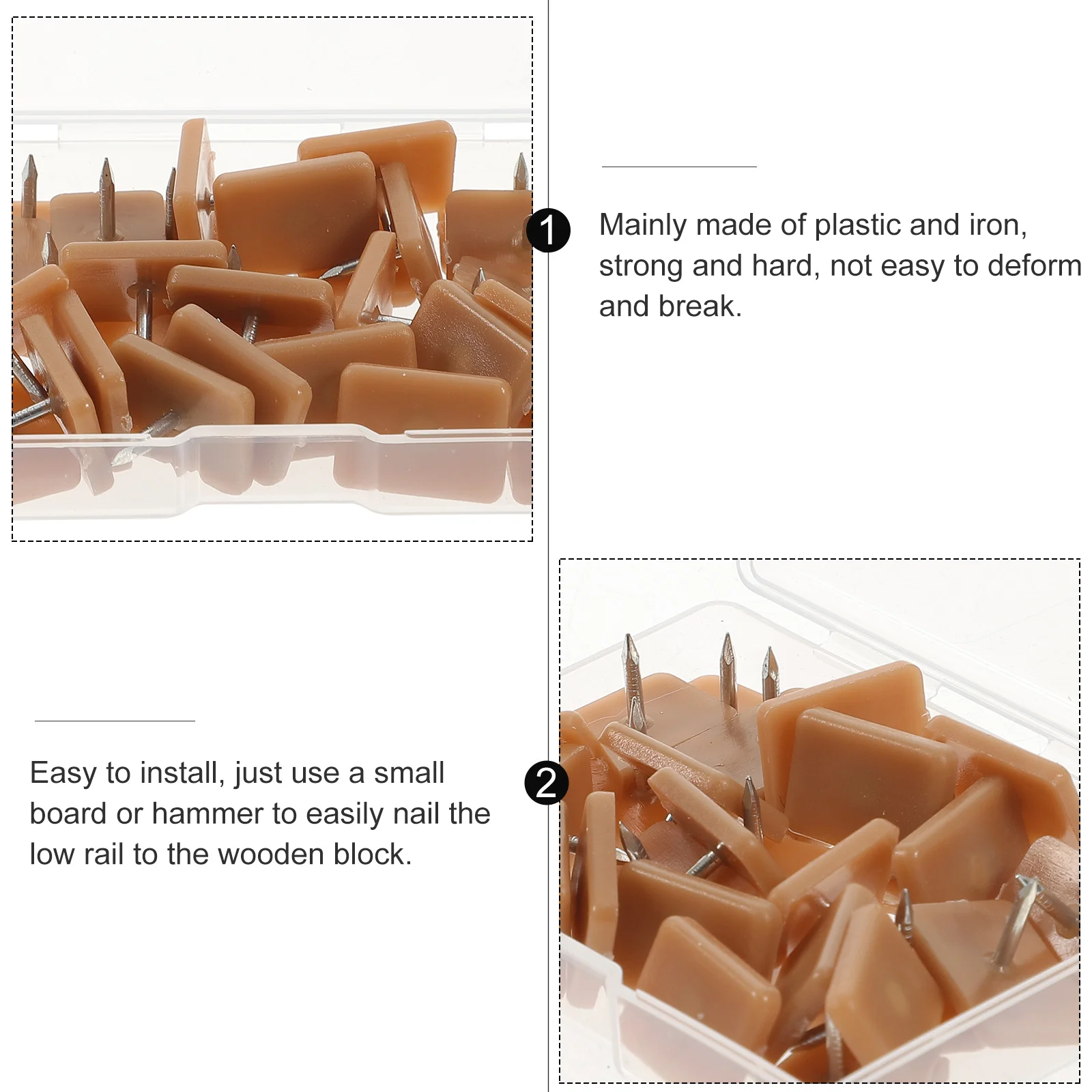 1

Mainly made of plastic and iron, strong and hard, not easy to deform and break.

2

Easy to install, just use a small board or hammer to easily nail the low rail to the wooden block.