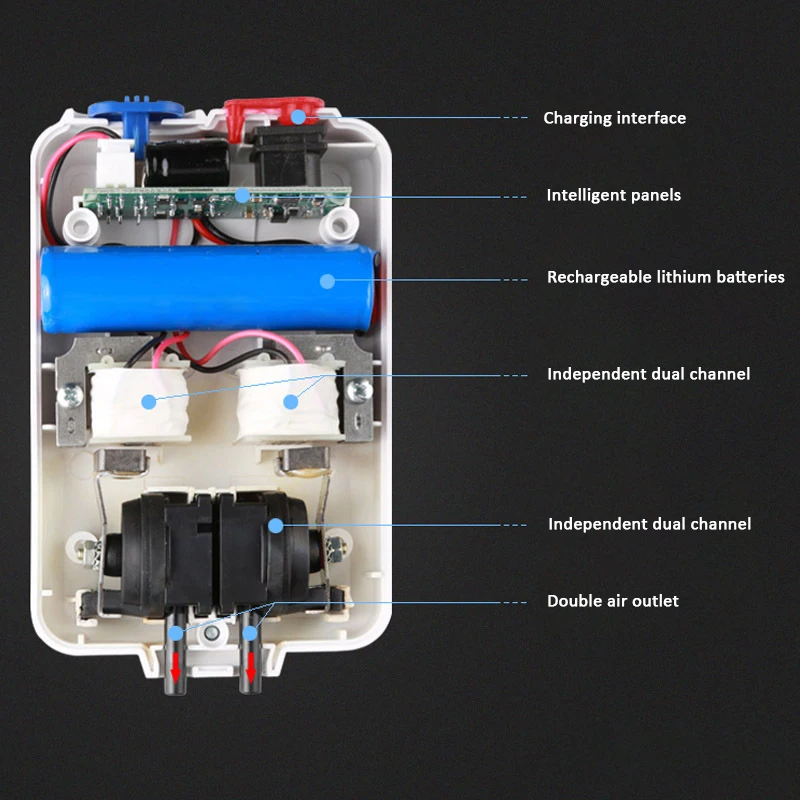 Charging interface

Intelligent panels

Rechargeable lithium batteries

Independent dual channel

Independent dual channel

Double air outlet