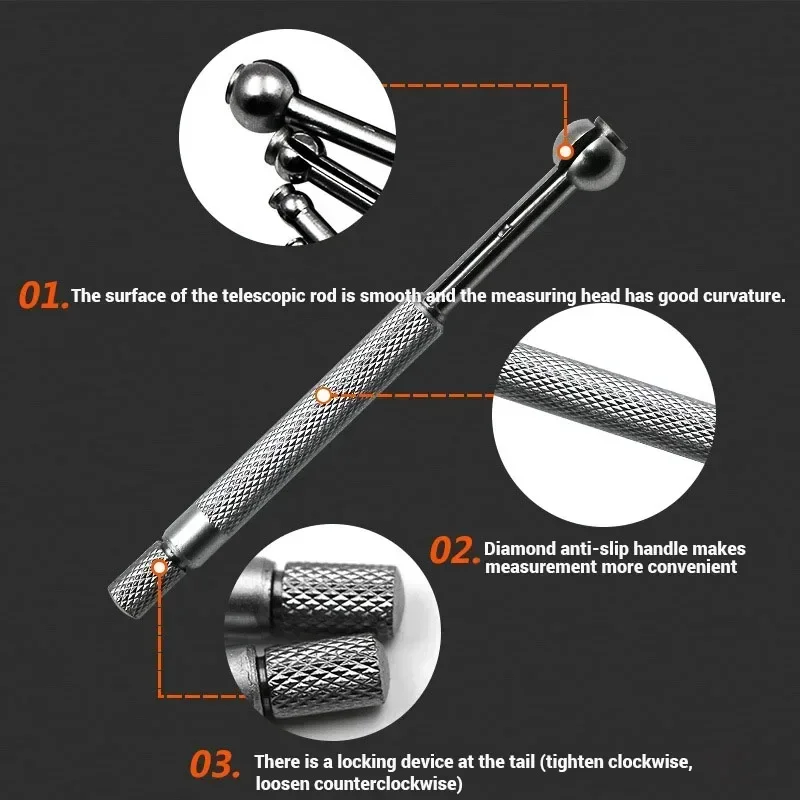 01. The surface of the telescopic rod is smooth and the measuring head has good curvature.

02. Diamond anti-slip handle makes measurement more convenient

03. There is a locking device at the tail (tighten clockwise, loosen counterclockwise)